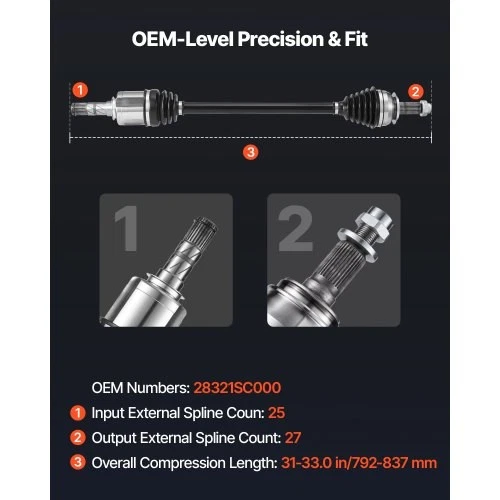 OEM-Level Precision & Fit

1

2

3

1

2

OEM Numbers: 28321SC000

1 Input External Spline Coun: 25

2 Output External Spline Count: 27

3 Overall Compression Length: 31-33.0 in/792-837 mm