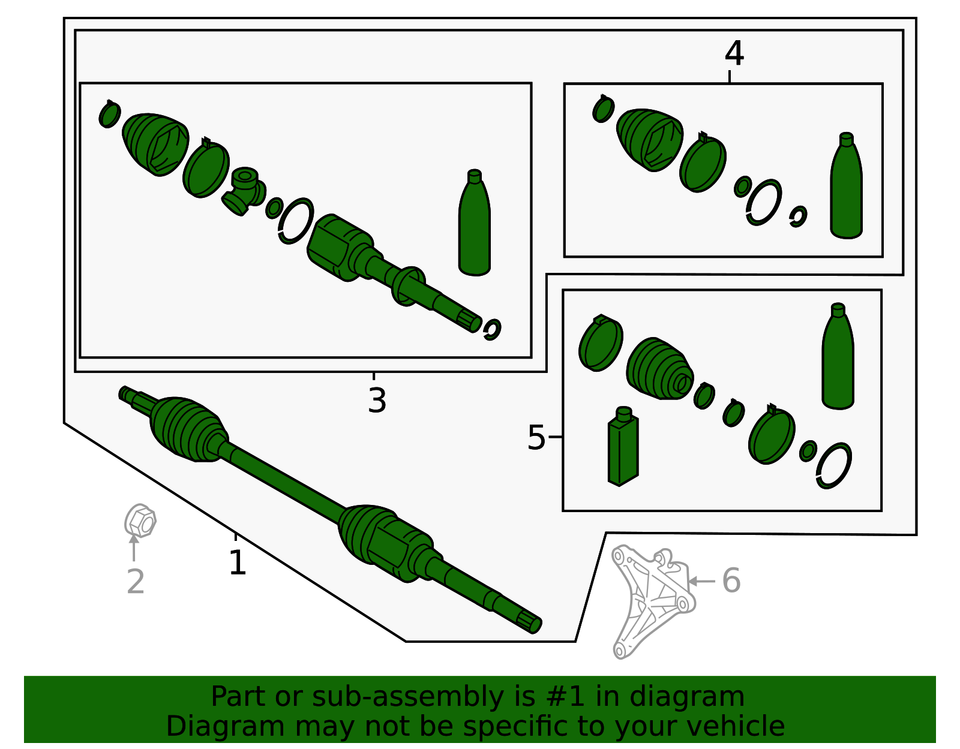 4

3

5

2

1

6

Part or sub-assembly is #1 in diagram
Diagram may not be specific to your vehicle