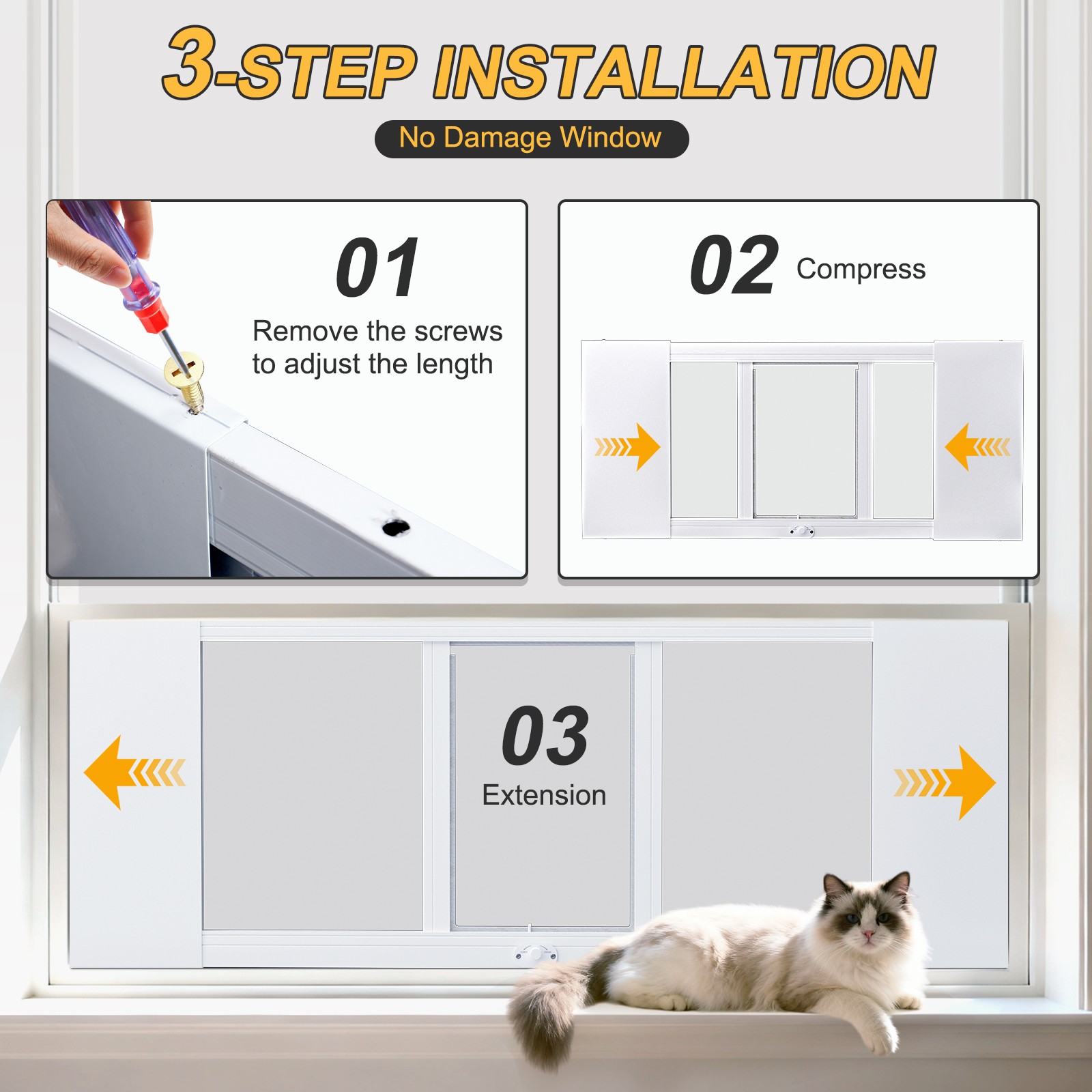 3-STEP INSTALLATION

No Damage Window

01

Remove the screws to adjust the length

02 Compress

03

Extension