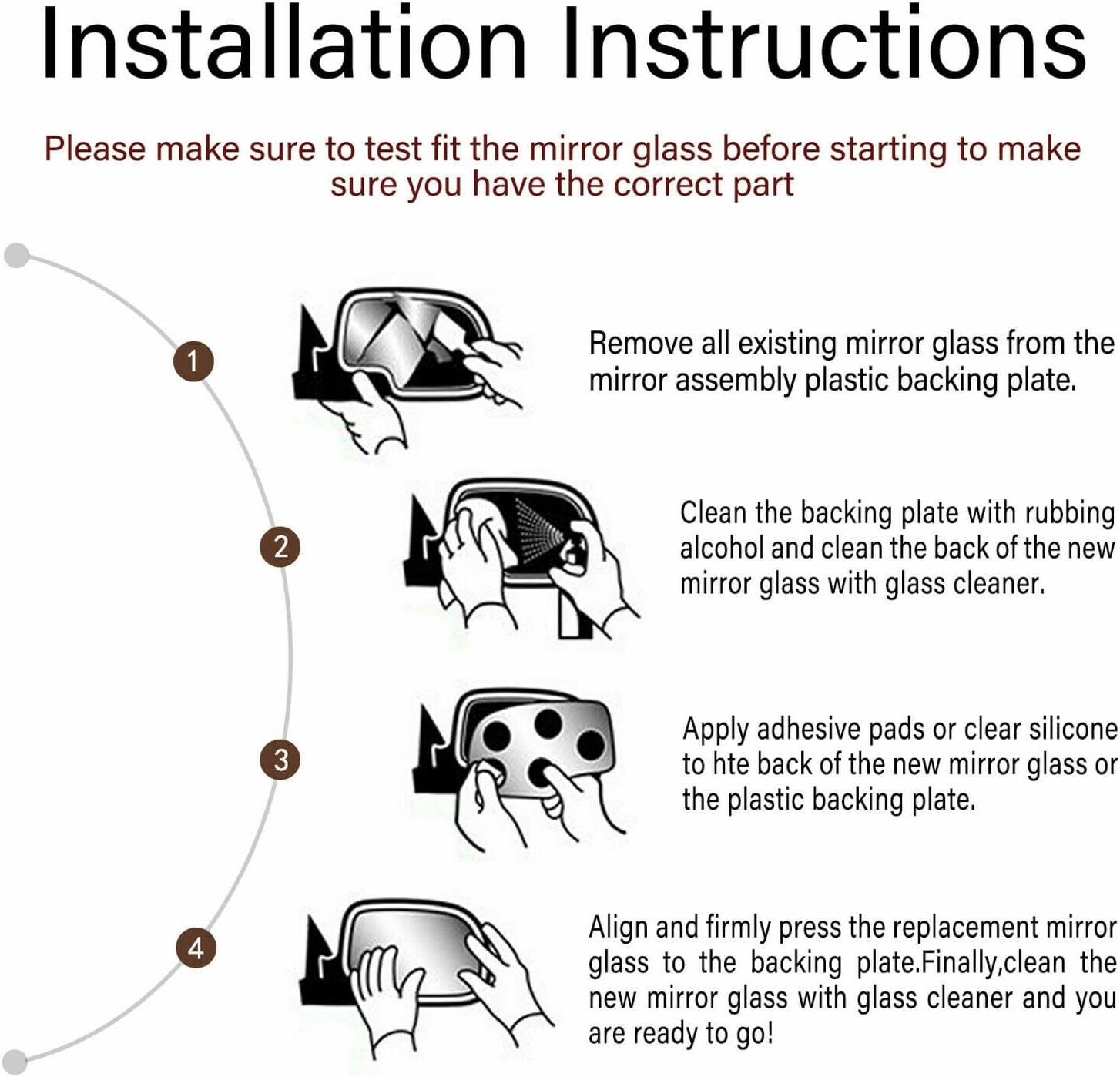 Installation Instructions

Please make sure to test fit the mirror glass before starting to make sure you have the correct part

1

Remove all existing mirror glass from the mirror assembly plastic backing plate.

2

Clean the backing plate with rubbing alcohol and clean the back of the new mirror glass with glass cleaner.

3

Apply adhesive pads or clear silicone to hte back of the new mirror glass or the plastic backing plate.

4

Align and firmly press the replacement mirror glass to the backing plate.Finally,clean the new mirror glass with glass cleaner and you are ready to go!