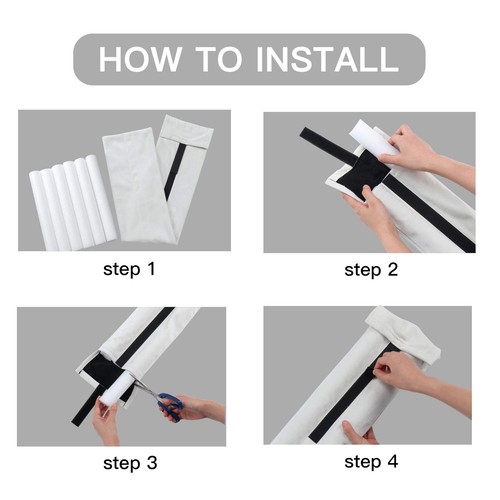 HOW TO INSTALL

step 1

step 2

step 3

step 4