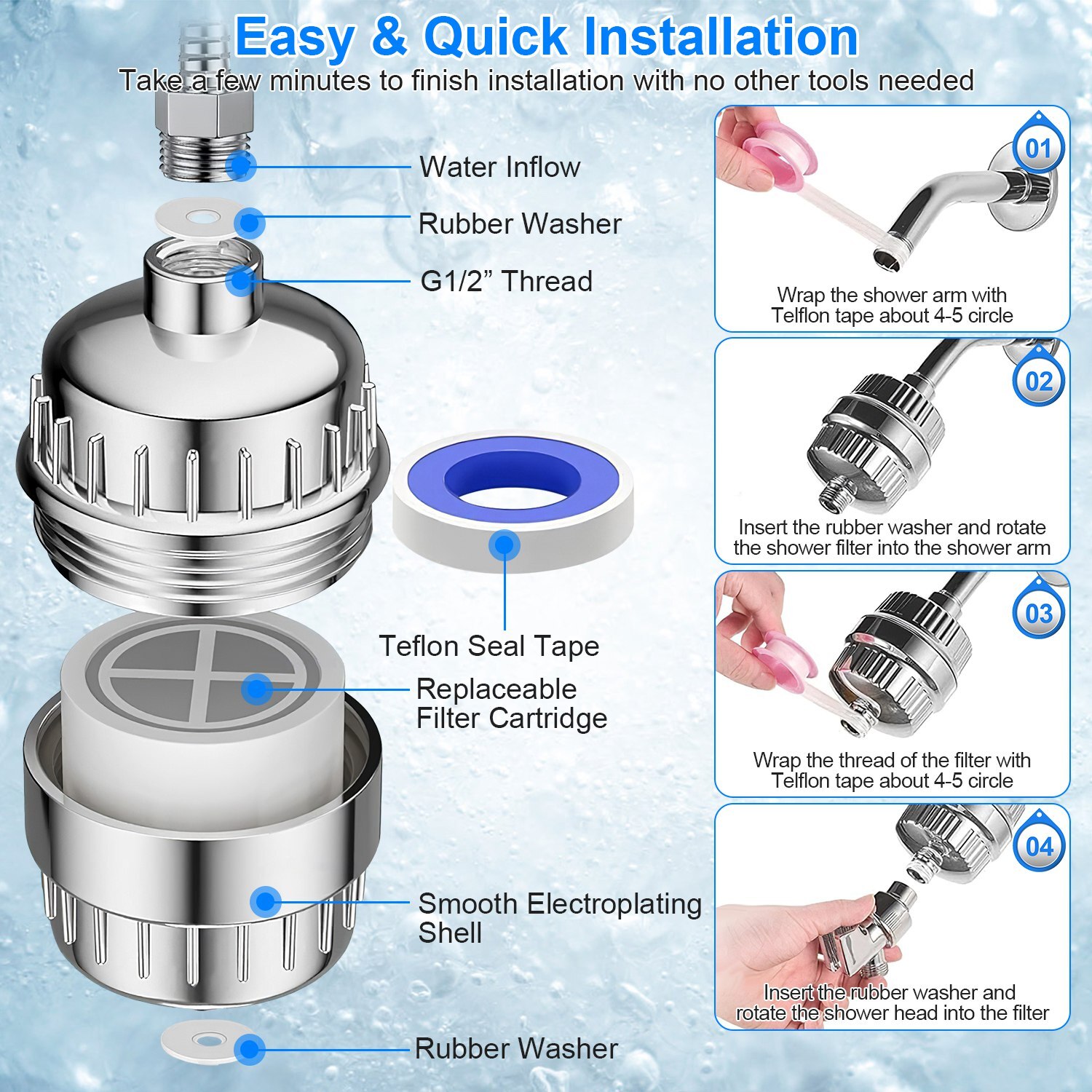 Easy & Quick Installation
Take a few minutes to finish installation with no other tools needed

Water Inflow

Rubber Washer

G1/2” Thread

Teflon Seal Tape

Replaceable Filter Cartridge

Smooth Electroplating Shell

Rubber Washer

01
Wrap the shower arm with Telflon tape about 4-5 circle

02
Insert the rubber washer and rotate the shower filter into the shower arm

03
Wrap the thread of the filter with Telflon tape about 4-5 circle

04
Insert the rubber washer and rotate the shower head into the filter