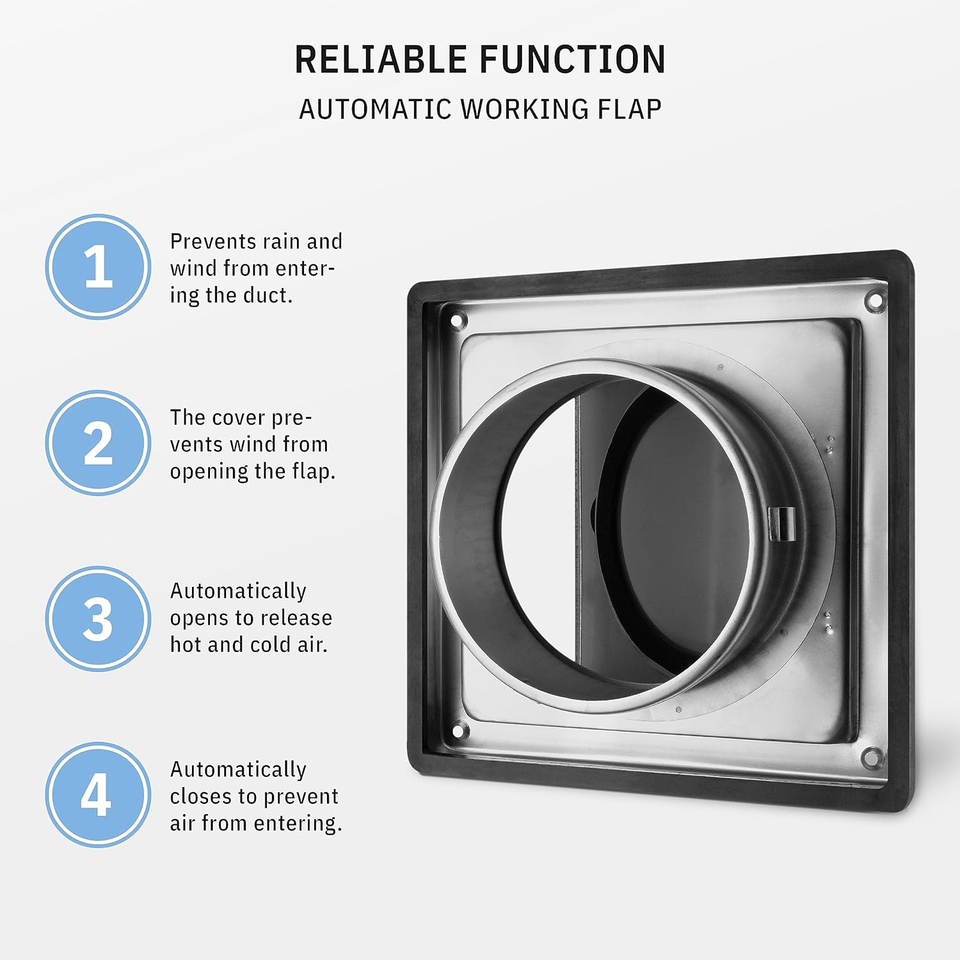 RELIABLE FUNCTION
AUTOMATIC WORKING FLAP

1
Prevents rain and wind from entering the duct.

2
The cover prevents wind from opening the flap.

3
Automatically opens to release hot and cold air.

4
Automatically closes to prevent air from entering.