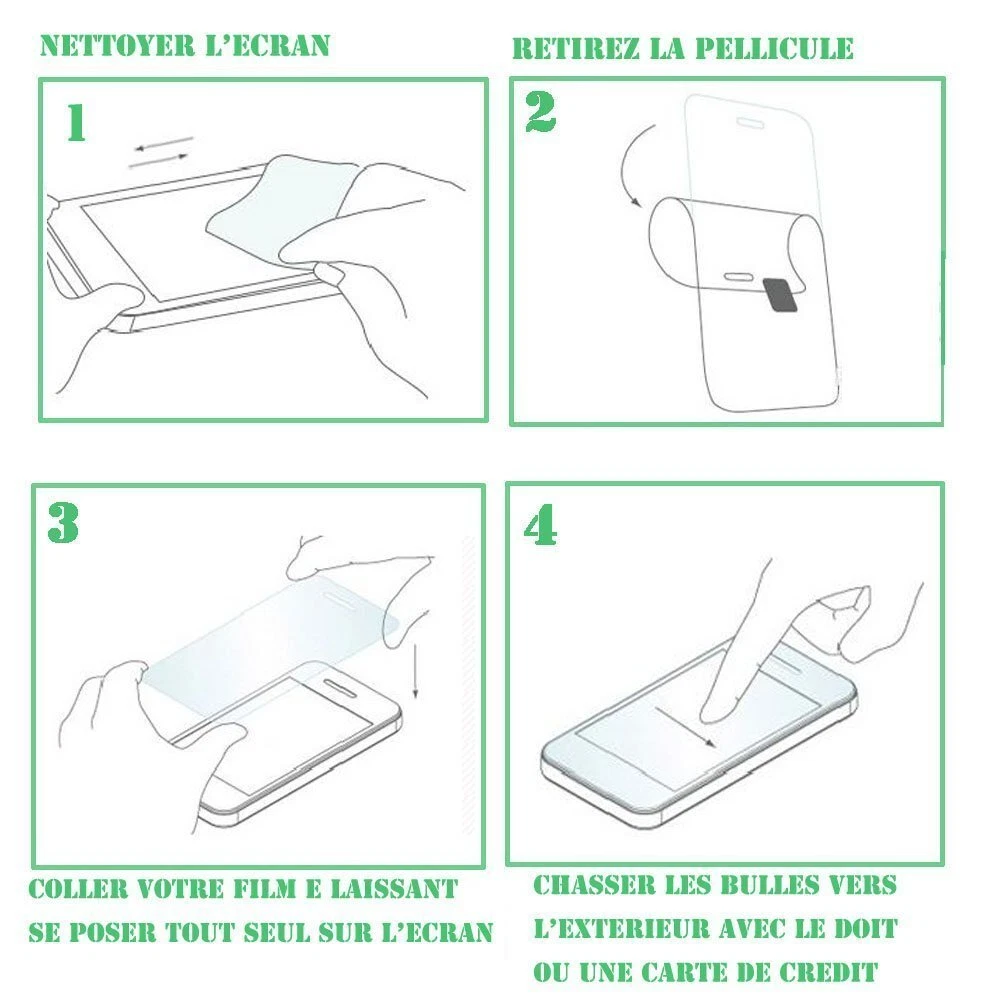 NETTOYER L'ECRAN

1

RETIREZ LA PELLICULE

2

3

COLLER VOTRE FILM E LAISSANT SE POSER TOUT SEUL SUR L'ECRAN

4

CHASSER LES BULLES VERS L'EXTERIEUR AVEC LE DOIT OU UNE CARTE DE CREDIT