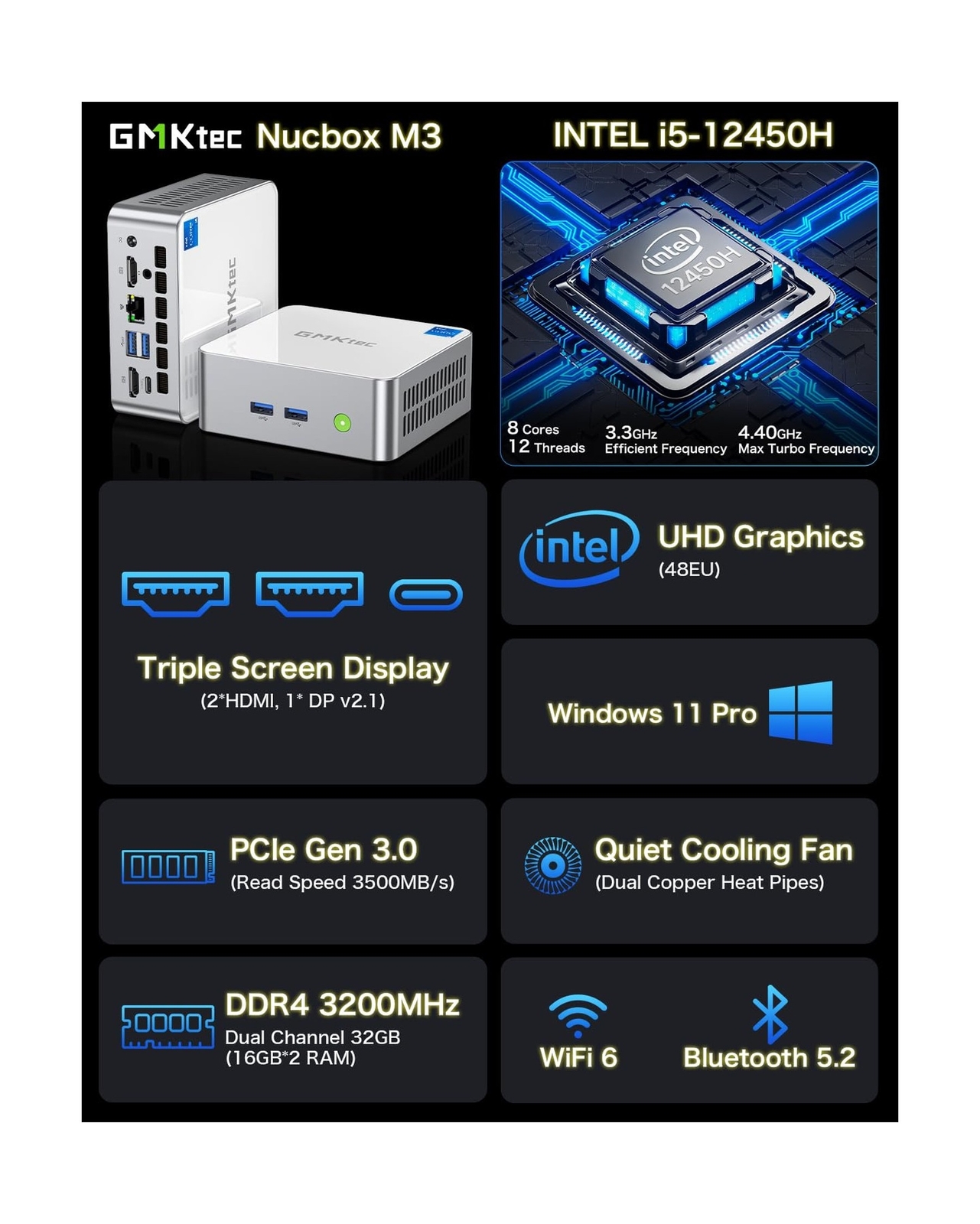 GMKtec Nucbox M3

INTEL i5-12450H

GMKtec

GMKtec

intel
12450H

8 Cores
12 Threads

3.3GHz
Efficient Frequency

4.40GHz
Max Turbo Frequency

Triple Screen Display
(2*HDMI, 1* DP v2.1)

intel

UHD Graphics
(48EU)

Windows 11 Pro

PCIe Gen 3.0
(Read Speed 3500MB/s)

Quiet Cooling Fan
(Dual Copper Heat Pipes)

DDR4 3200MHz
Dual Channel 32GB
(16GB*2 RAM)

WiFi 6

Bluetooth 5.2