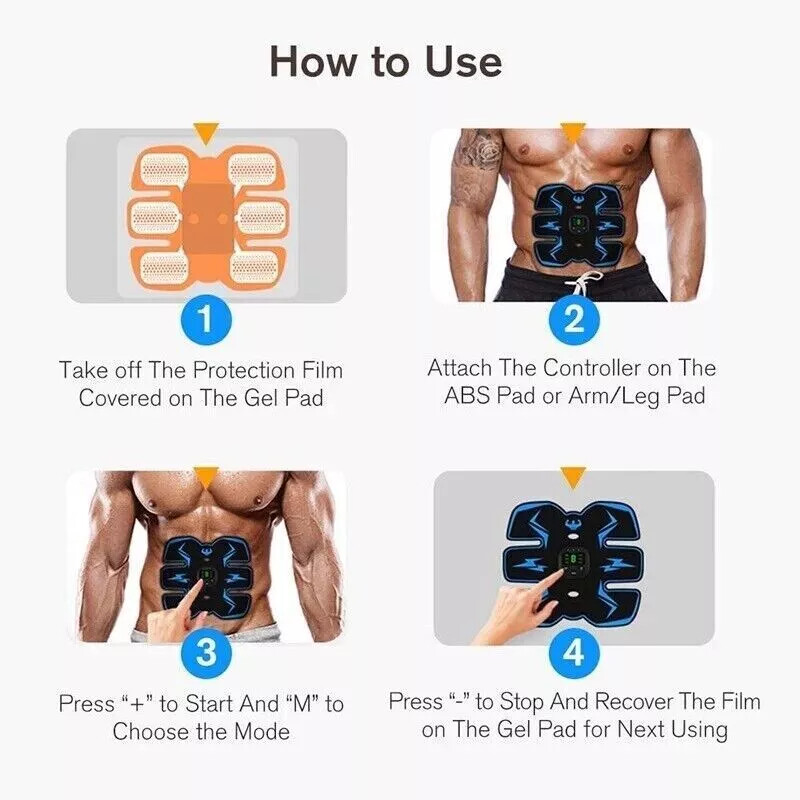 How to Use

1

Take off The Protection Film Covered on The Gel Pad

2

Attach The Controller on The ABS Pad or Arm/Leg Pad

3

Press “+” to Start And “M” to Choose the Mode

4

Press “-” to Stop And Recover The Film on The Gel Pad for Next Using