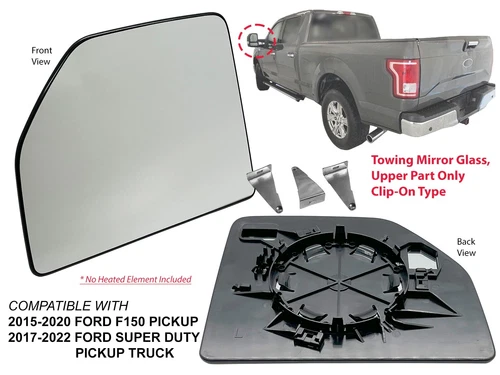 Front View

Towing Mirror Glass, Upper Part Only Clip-On Type

Back View

* No Heated Element Included

COMPATIBLE WITH
2015-2020 FORD F150 PICKUP
2017-2022 FORD SUPER DUTY PICKUP TRUCK