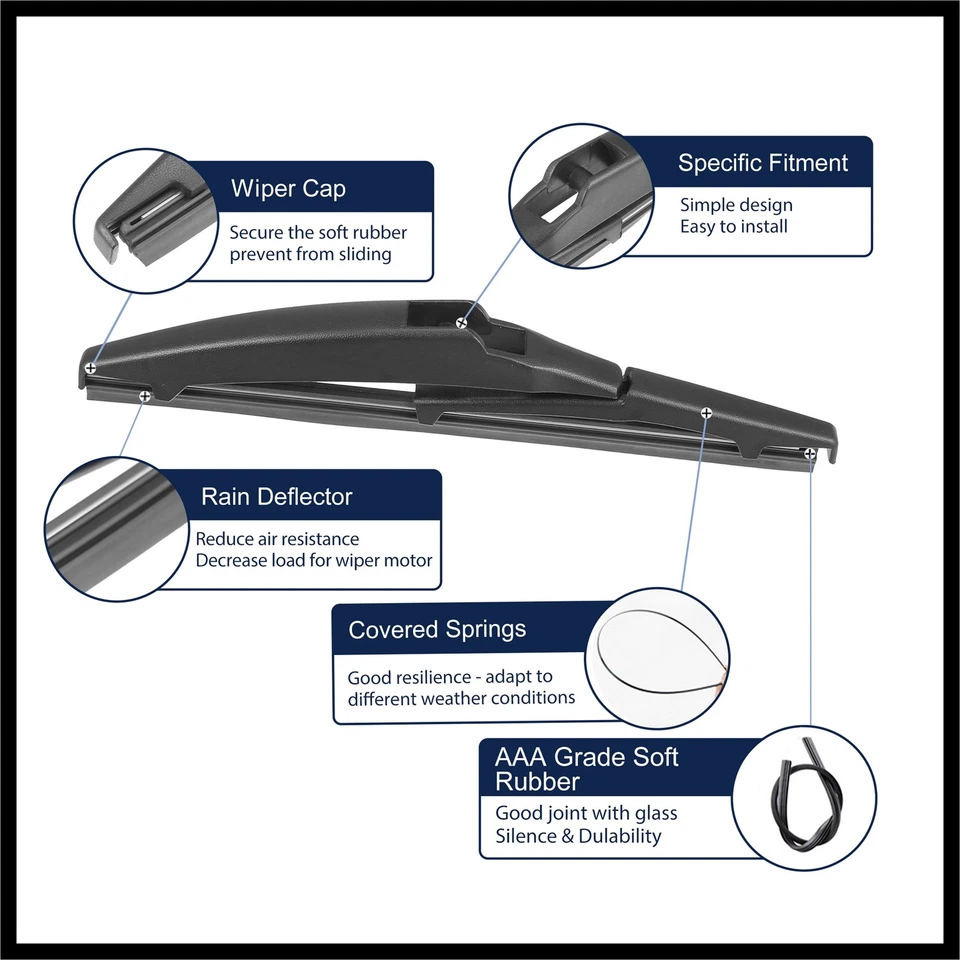 Wiper Cap
Secure the soft rubber prevent from sliding

Specific Fitment
Simple design
Easy to install

Rain Deflector
Reduce air resistance
Decrease load for wiper motor

Covered Springs
Good resilience - adapt to different weather conditions

AAA Grade Soft Rubber
Good joint with glass
Silence & Dulability