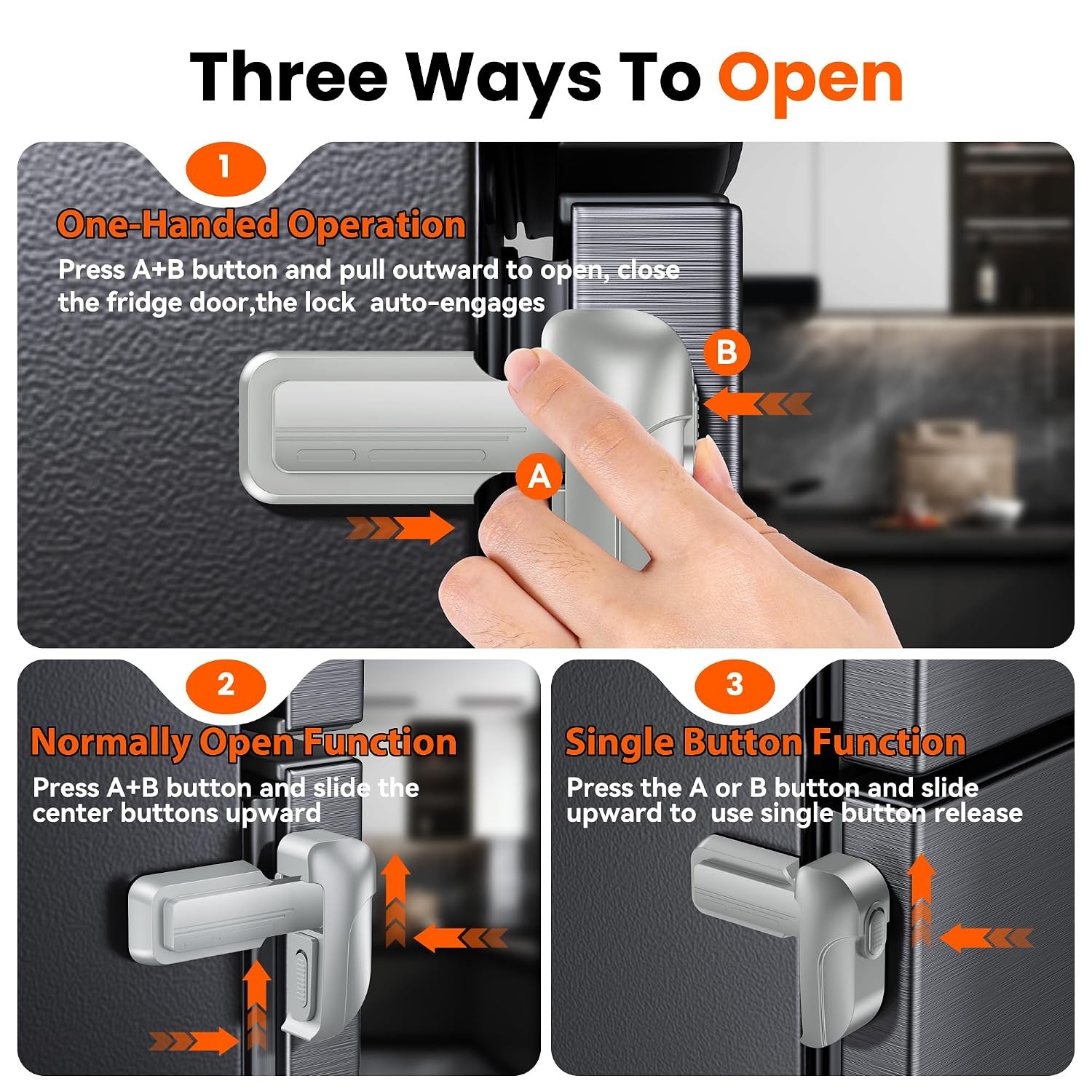 Three Ways To Open

1

One-Handed Operation

Press A+B button and pull outward to open, close the fridge door,the lock auto-engages

B

A

2

Normally Open Function

Press A+B button and slide the center buttons upward

3

Single Button Function

Press the A or B button and slide upward to use single button release