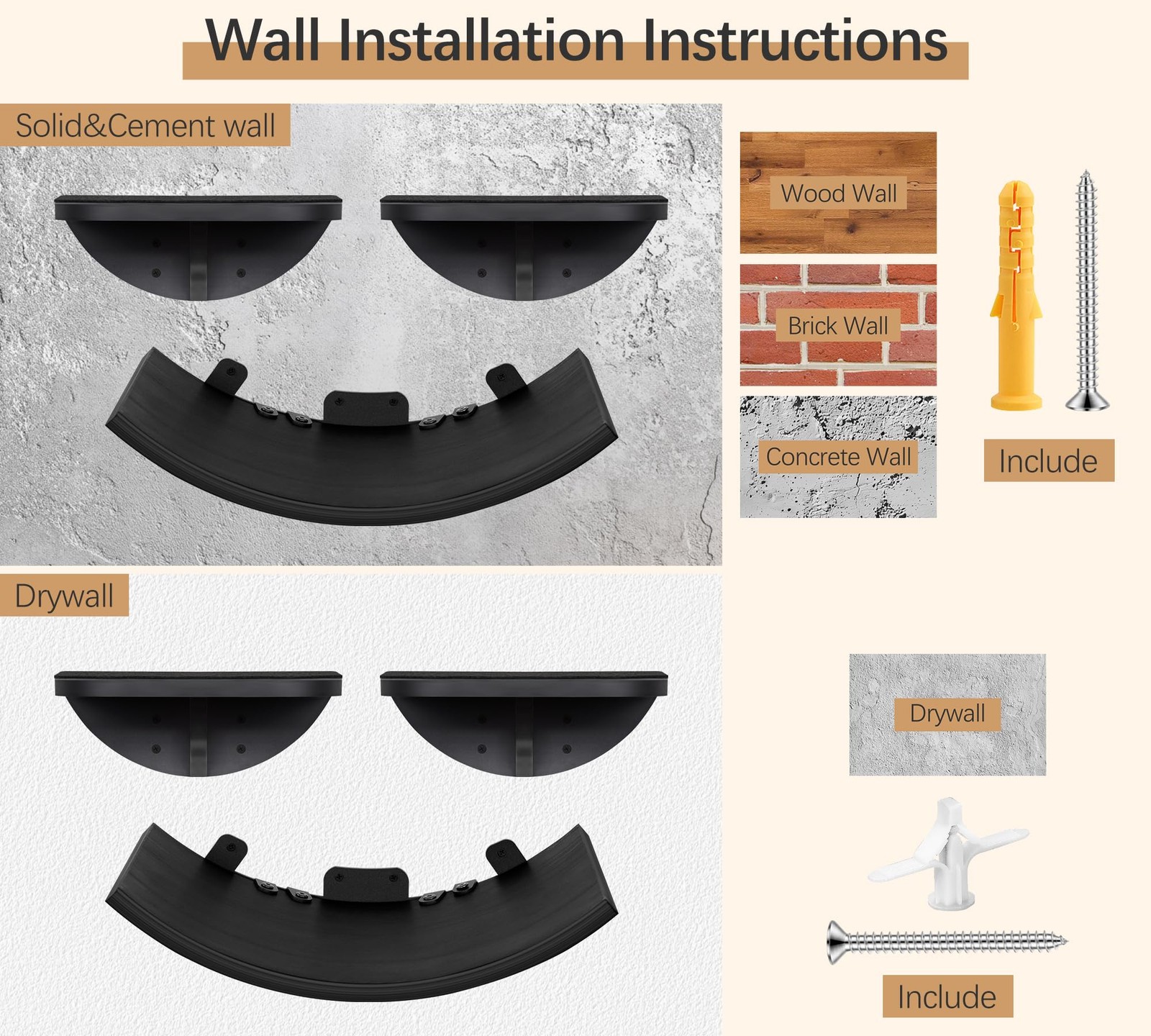 Wall Installation Instructions

Solid&Cement wall

Wood Wall

Brick Wall

Concrete Wall

Include

Drywall

Drywall

Include