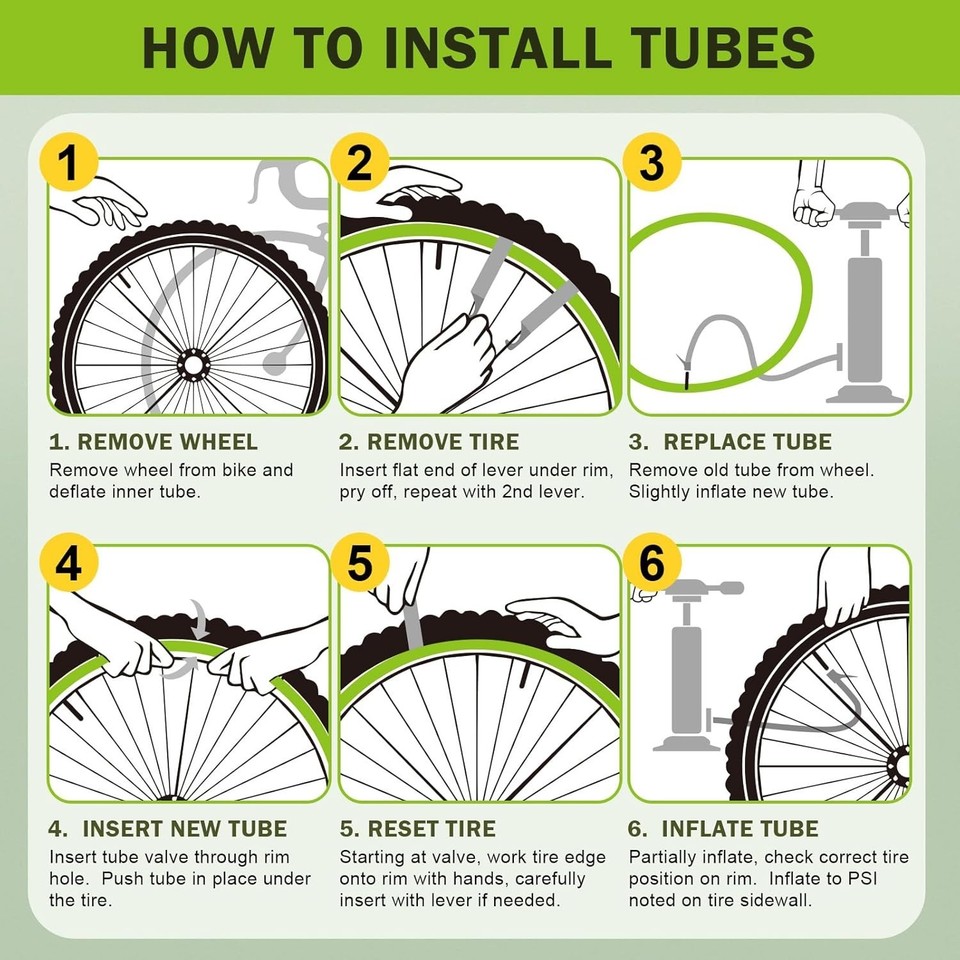 HOW TO INSTALL TUBES

1

1. REMOVE WHEEL
Remove wheel from bike and deflate inner tube.

2

2. REMOVE TIRE
Insert flat end of lever under rim, pry off, repeat with 2nd lever.

3

3. REPLACE TUBE
Remove old tube from wheel. Slightly inflate new tube.

4

4. INSERT NEW TUBE
Insert tube valve through rim hole. Push tube in place under the tire.

5

5. RESET TIRE
Starting at valve, work tire edge onto rim with hands, carefully insert with lever if needed.

6

6. INFLATE TUBE
Partially inflate, check correct tire position on rim. Inflate to PSI noted on tire sidewall.