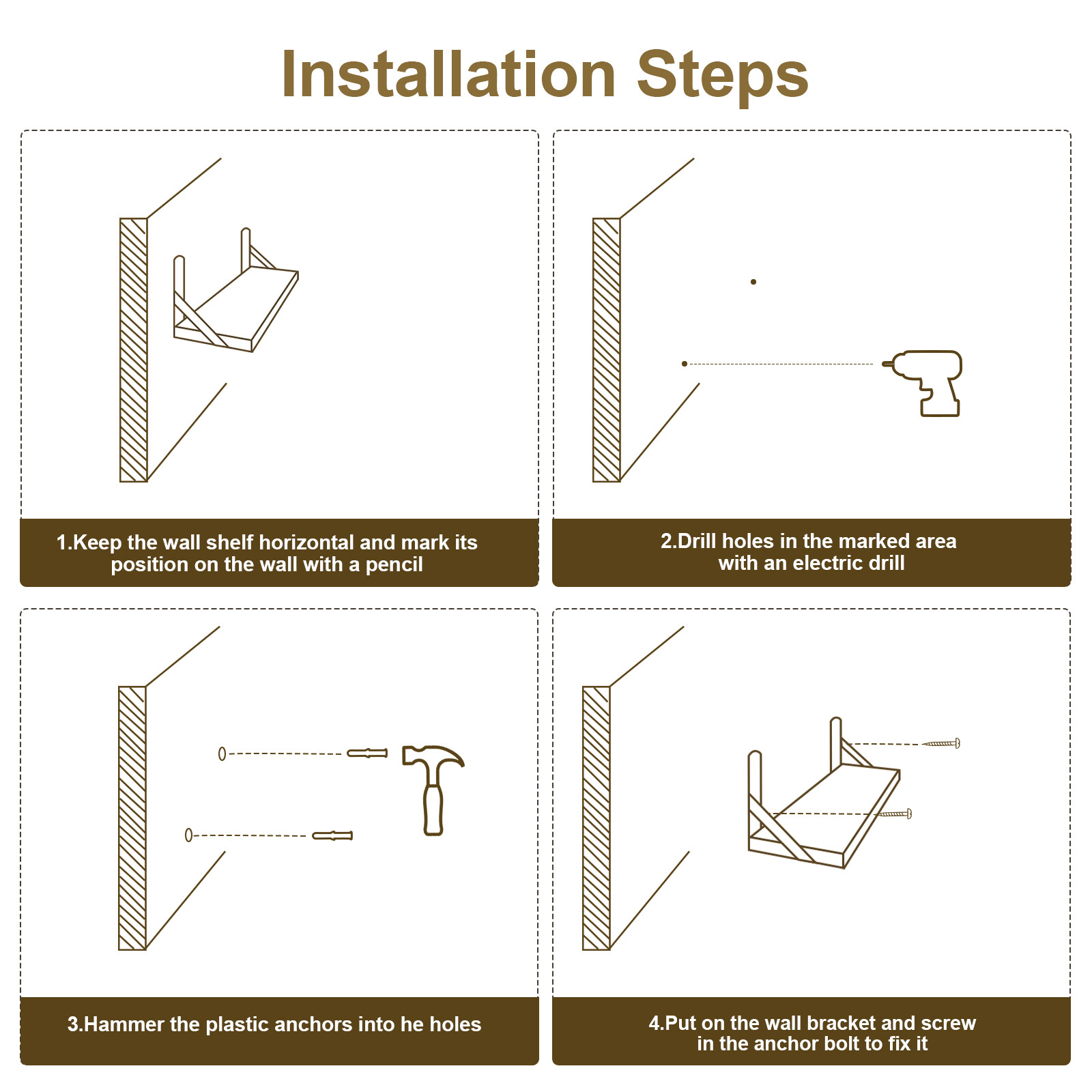 Installation Steps

1.Keep the wall shelf horizontal and mark its position on the wall with a pencil

2.Drill holes in the marked area with an electric drill

3.Hammer the plastic anchors into he holes

4.Put on the wall bracket and screw in the anchor bolt to fix it