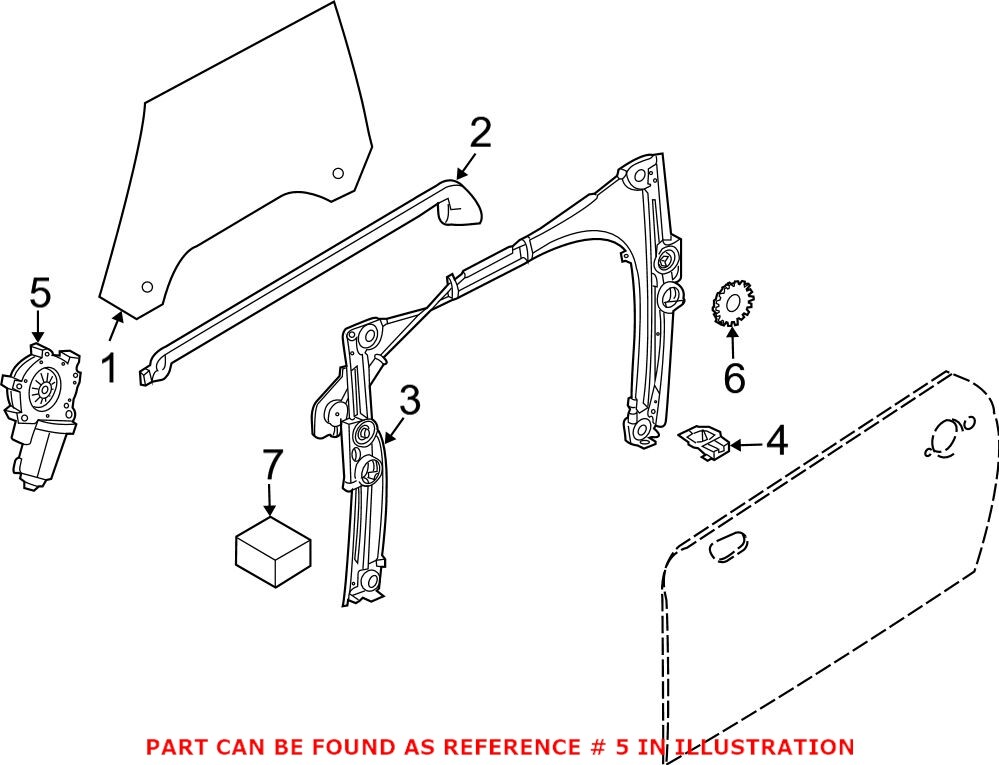 2
5
1
6
3
4
7
PART CAN BE FOUND AS REFERENCE # 5 IN ILLUSTRATION