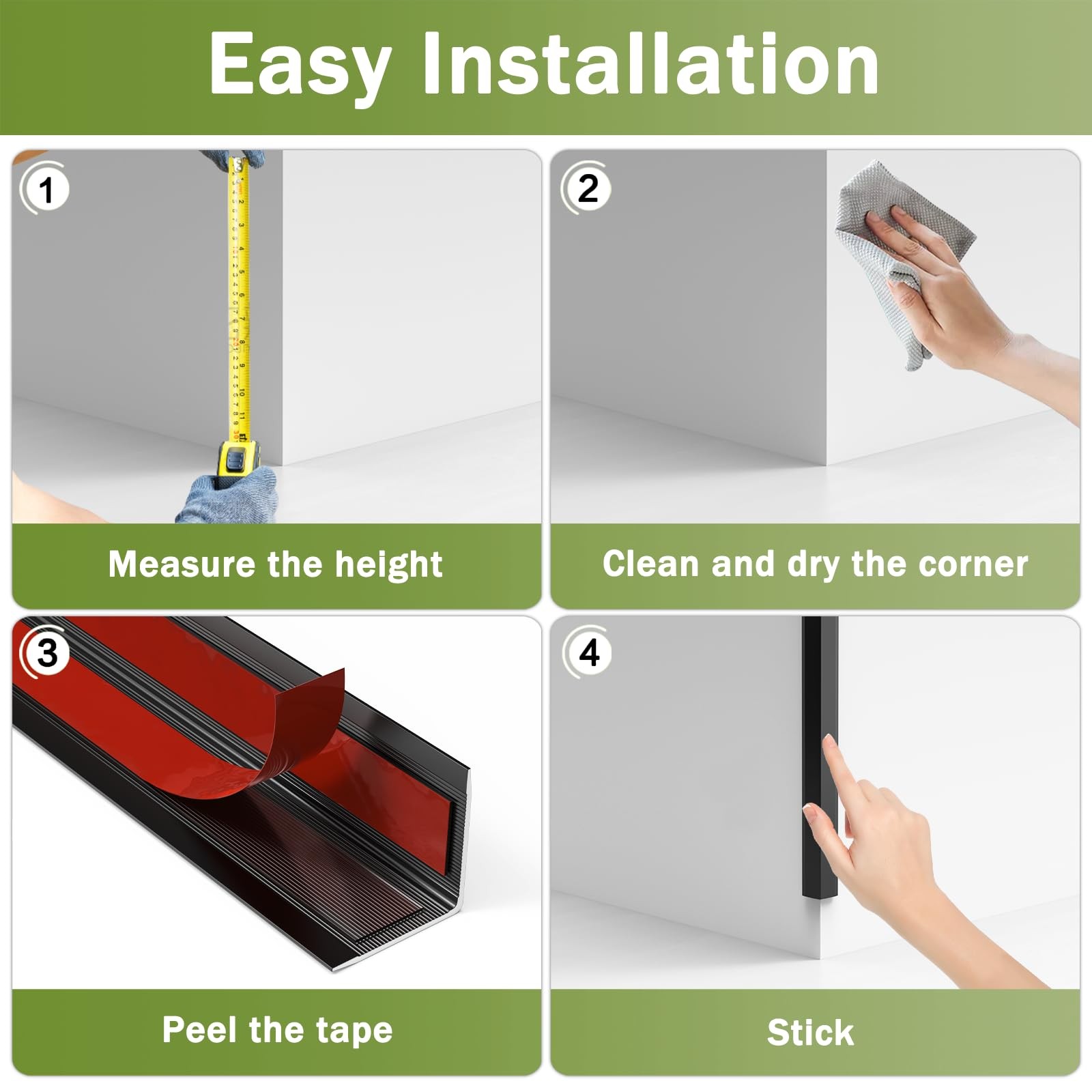 Easy Installation

1

Measure the height

2

Clean and dry the corner

3

Peel the tape

4

Stick