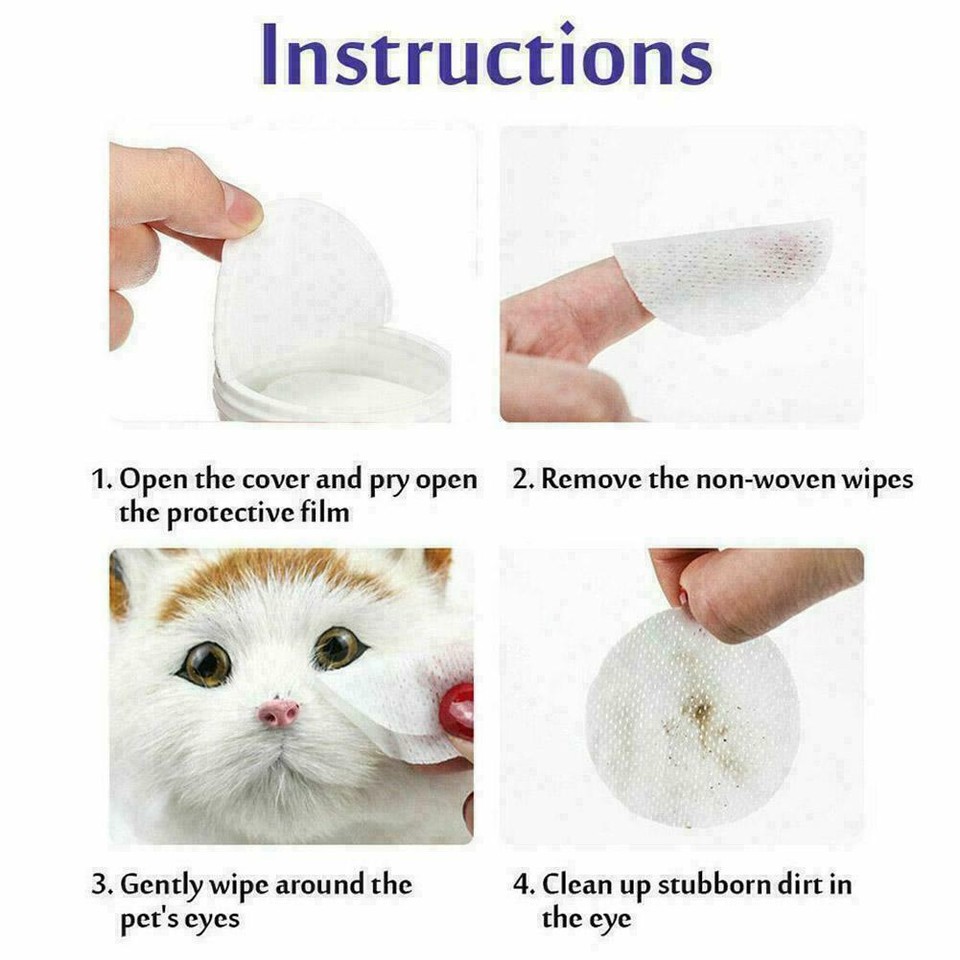 Instructions

1. Open the cover and pry open the protective film

2. Remove the non-woven wipes

3. Gently wipe around the pet's eyes

4. Clean up stubborn dirt in the eye