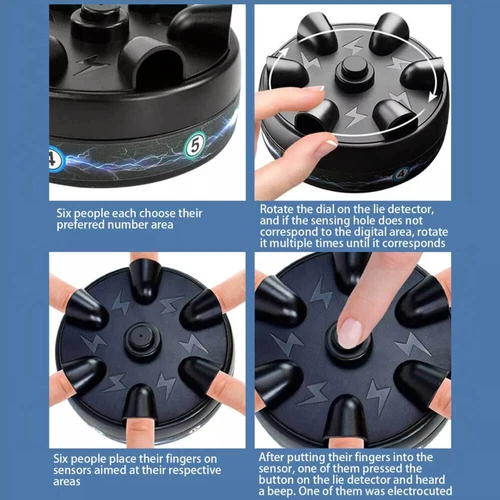 4

5

Six people each choose their preferred number area

4

Rotate the dial on the lie detector, and if the sensing hole does not correspond to the digital area, rotate it multiple times until it corresponds

Six people place their fingers on sensors aimed at their respective areas

After putting their fingers into the sensor, one of them pressed the button on the lie detector and heard a beep. One of them was electrocuted