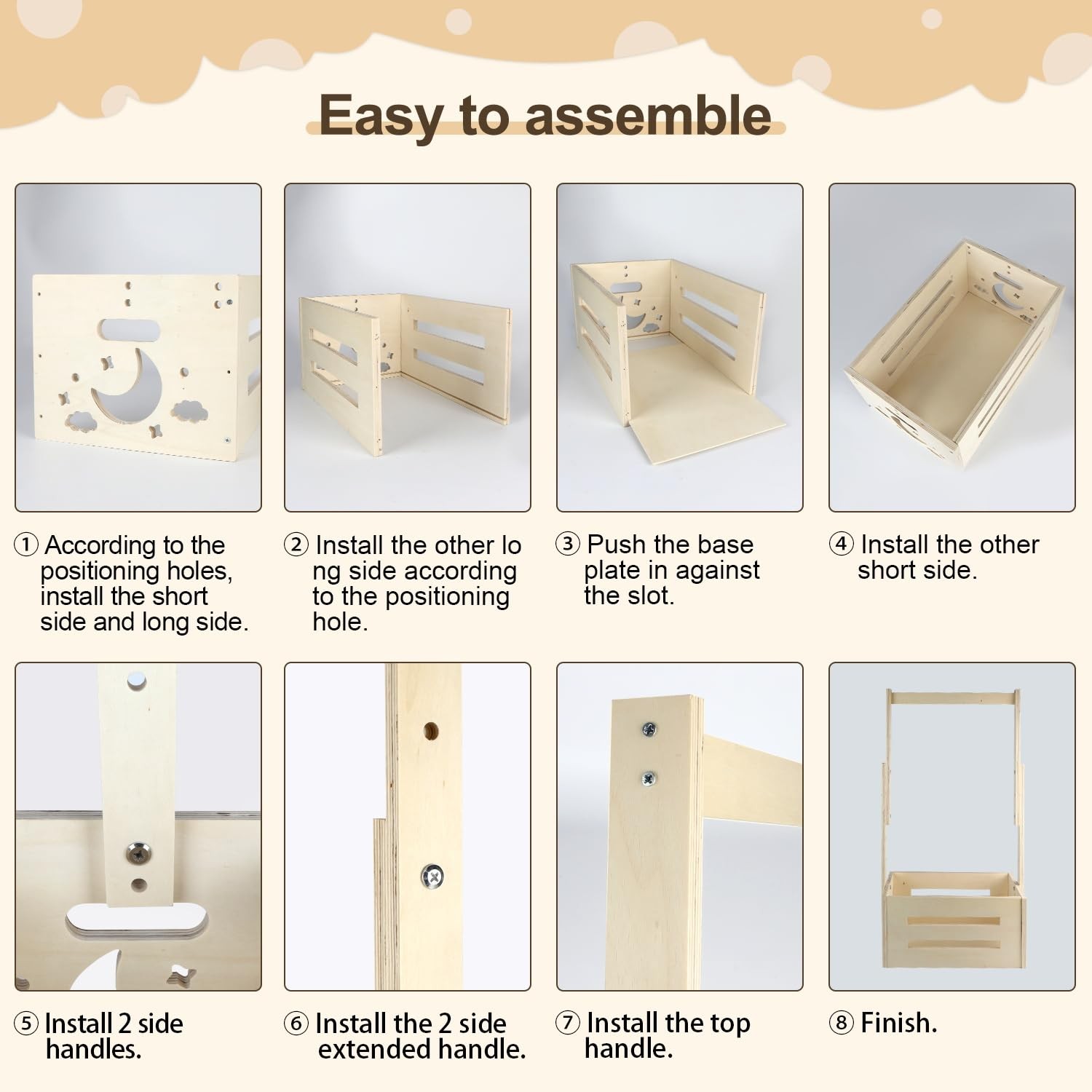 Easy to assemble

① According to the positioning holes, install the short side and long side.

② Install the other lo ng side according to the positioning hole.

③ Push the base plate in against the slot.

④ Install the other short side.

⑤ Install 2 side handles.

⑥ Install the 2 side extended handle.

⑦ Install the top handle.

⑧ Finish.