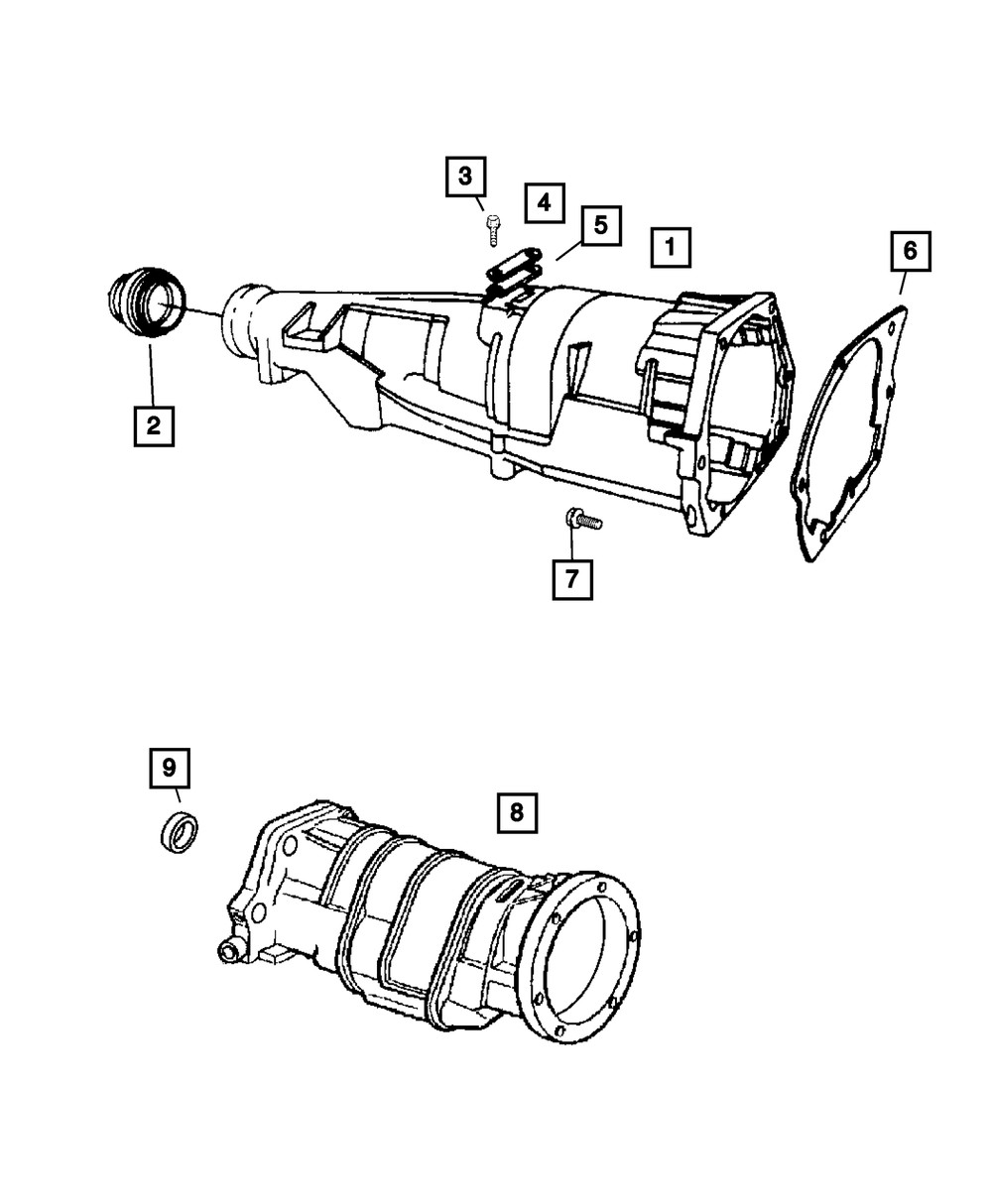 3
4
5
1
6
2
7
9
8