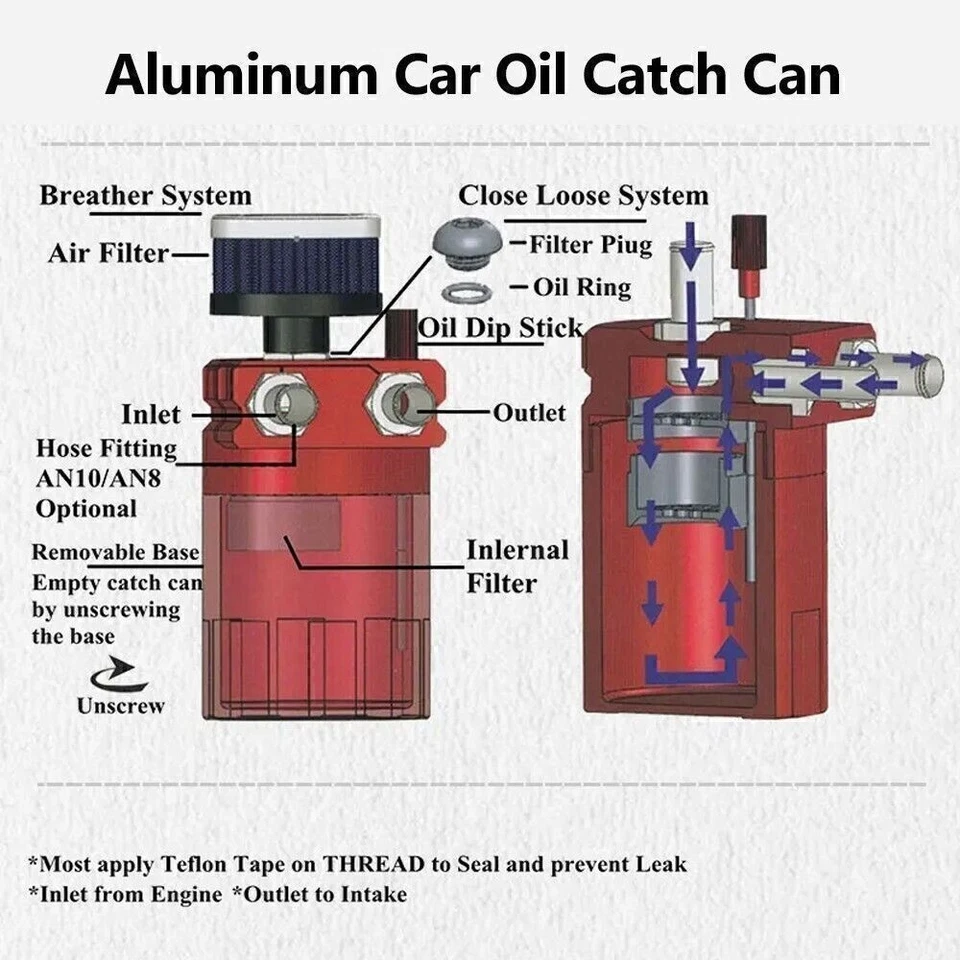 Aluminum Car Oil Catch Can

Breather System

Air Filter

Close Loose System

Filter Piug

Oil Ring

Oil Dip Stick

Inlet

Outlet

Hose Fitting AN10/AN8 Optional

Removable Base

Empty catch can by unscrewing the base

Unscrew

Inlernal Filter

*Most apply Teflon Tape on THREAD to Seal and prevent Leak

*Inlet from Engine *Outlet to Intake