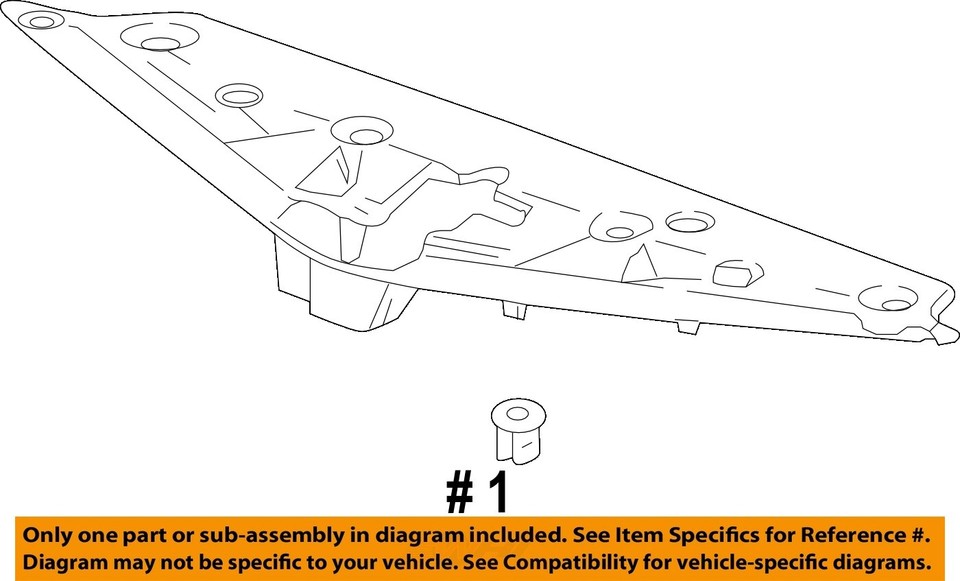 # 1

Only one part or sub-assembly in diagram included. See Item Specifics for Reference #.
Diagram may not be specific to your vehicle. See Compatibility for vehicle-specific diagrams.