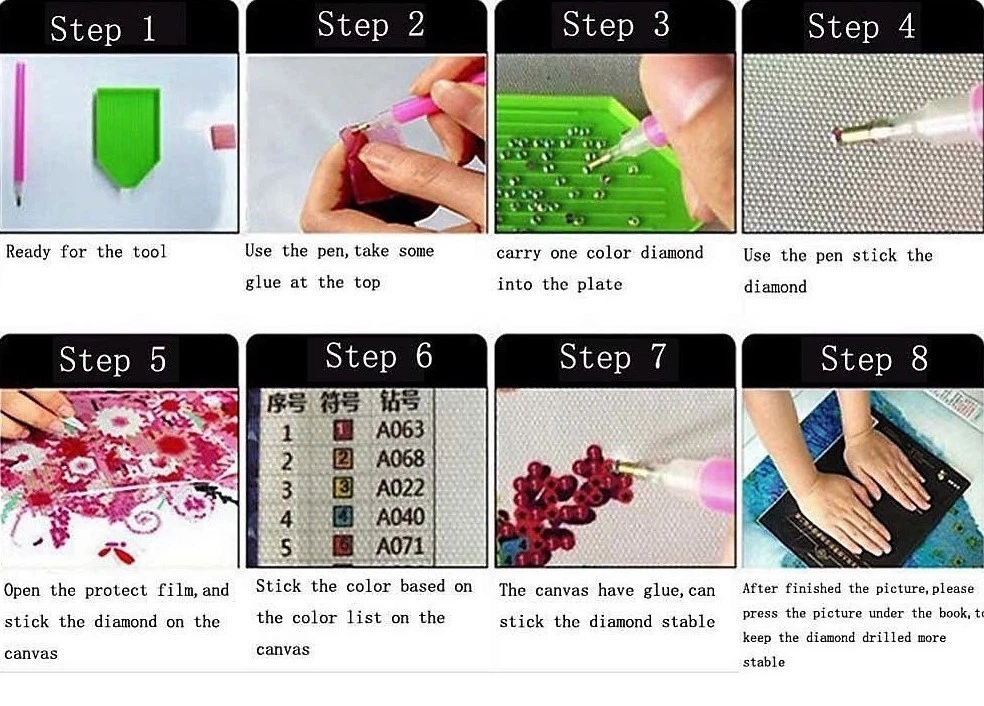 Step 1

Ready for the tool

Step 2

Use the pen, take some glue at the top

Step 3

carry one color diamond into the plate

Step 4

Use the pen stick the diamond

Step 5

Open the protect film, and stick the diamond on the canvas

Step 6

| 序号 | 符号 | 钻号 |
|---|---|---|
| 1 | 1 | A063 |
| 2 | 2 | A068 |
| 3 | 3 | A022 |
| 4 | 4 | A040 |
| 5 | 5 | A071 |

Stick the color based on the color list on the canvas

Step 7

The canvas have glue, can stick the diamond stable

Step 8

After finished the picture, please press the picture under the book, to keep the diamond drilled more stable