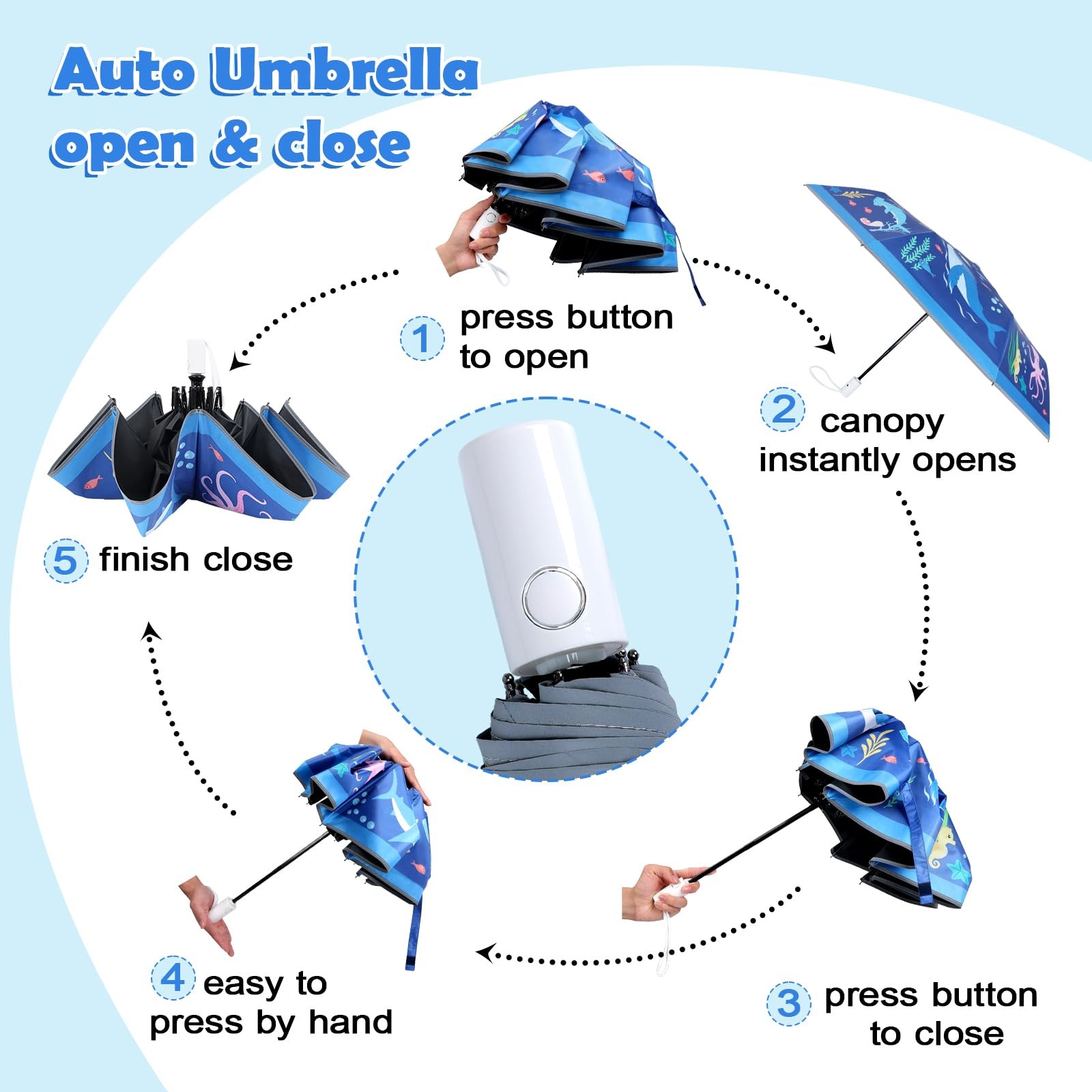 Auto Umbrella
open & close

1 press button to open

2 canopy instantly opens

3 press button to close

4 easy to press by hand

5 finish close