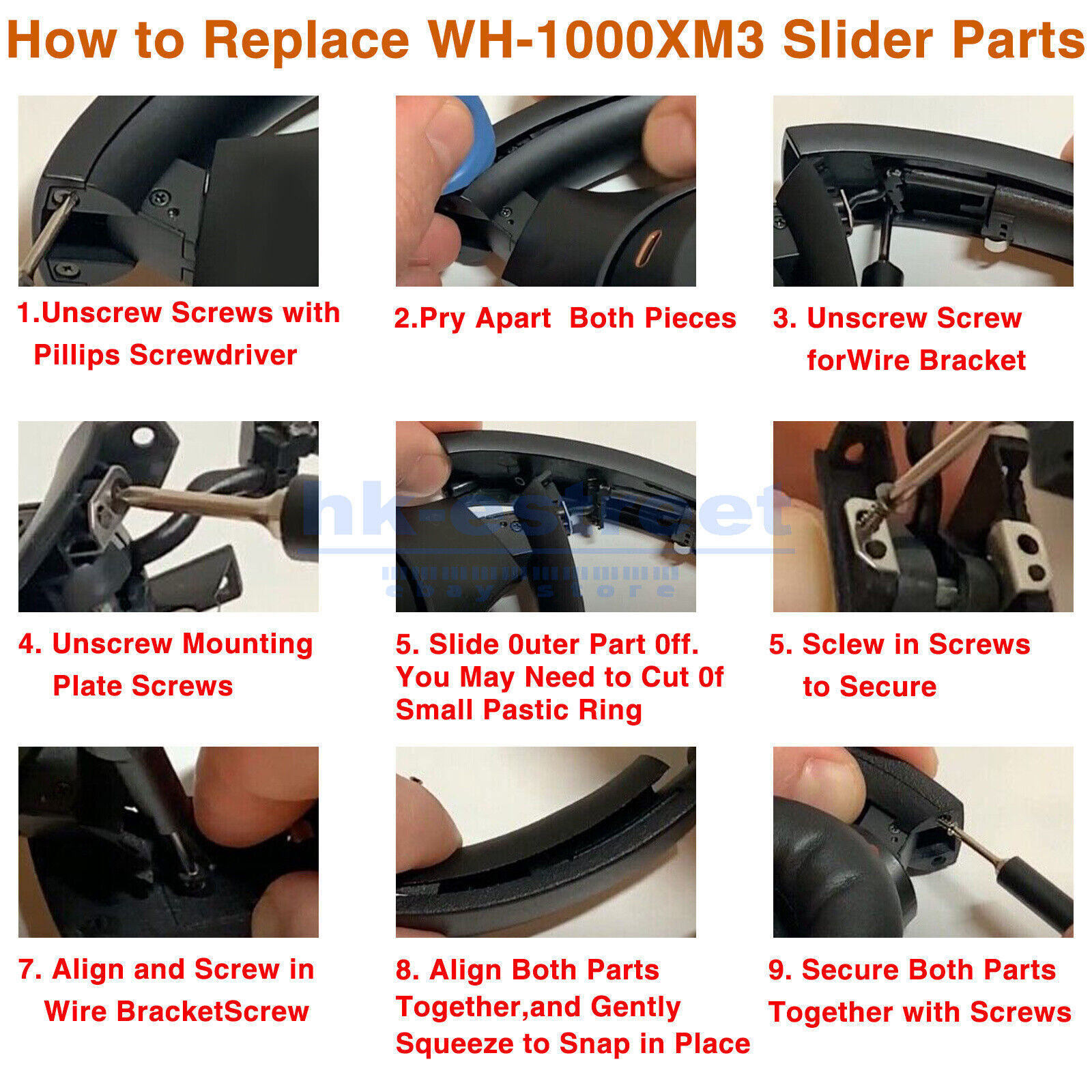 How to Replace WH-1000XM3 Slider Parts

1.Unscrew Screws with Pillips Screwdriver

2.Pry Apart Both Pieces

3. Unscrew Screw forWire Bracket

hk-estreet
ebay store

4. Unscrew Mounting Plate Screws

5. Slide 0uter Part 0ff. You May Need to Cut 0f Small Pastic Ring

5. Sclew in Screws to Secure

7. Align and Screw in Wire BracketScrew

8. Align Both Parts Together,and Gently Squeeze to Snap in Place

9. Secure Both Parts Together with Screws