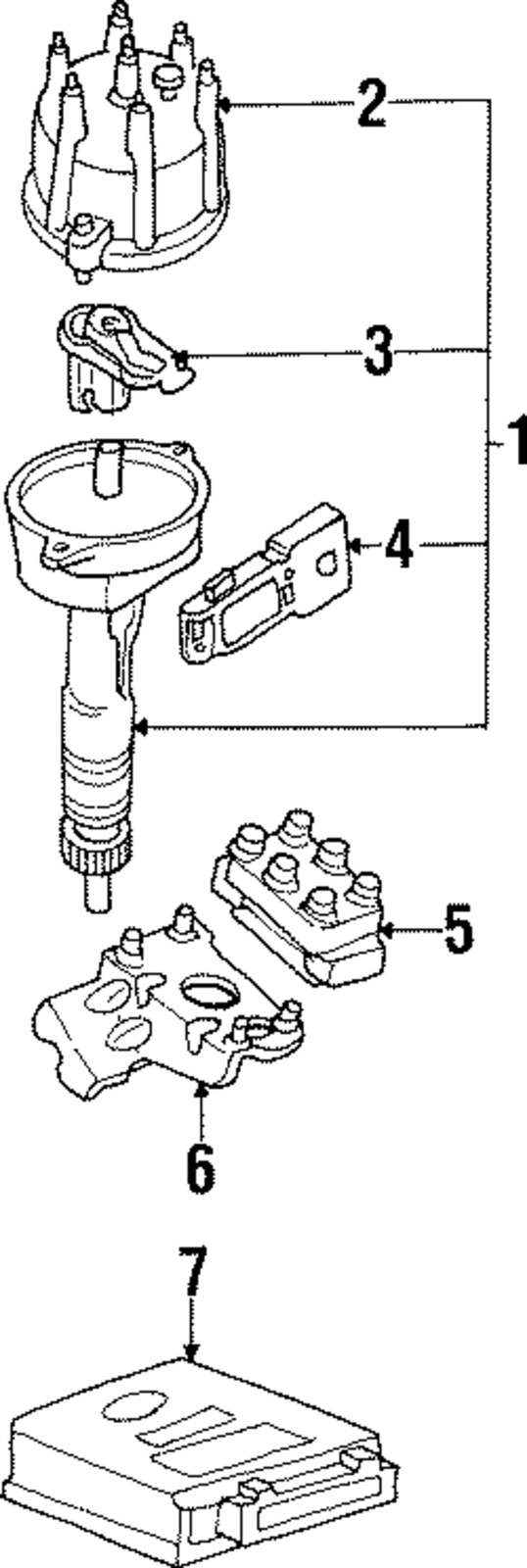 2
3
1
4
5
6
7