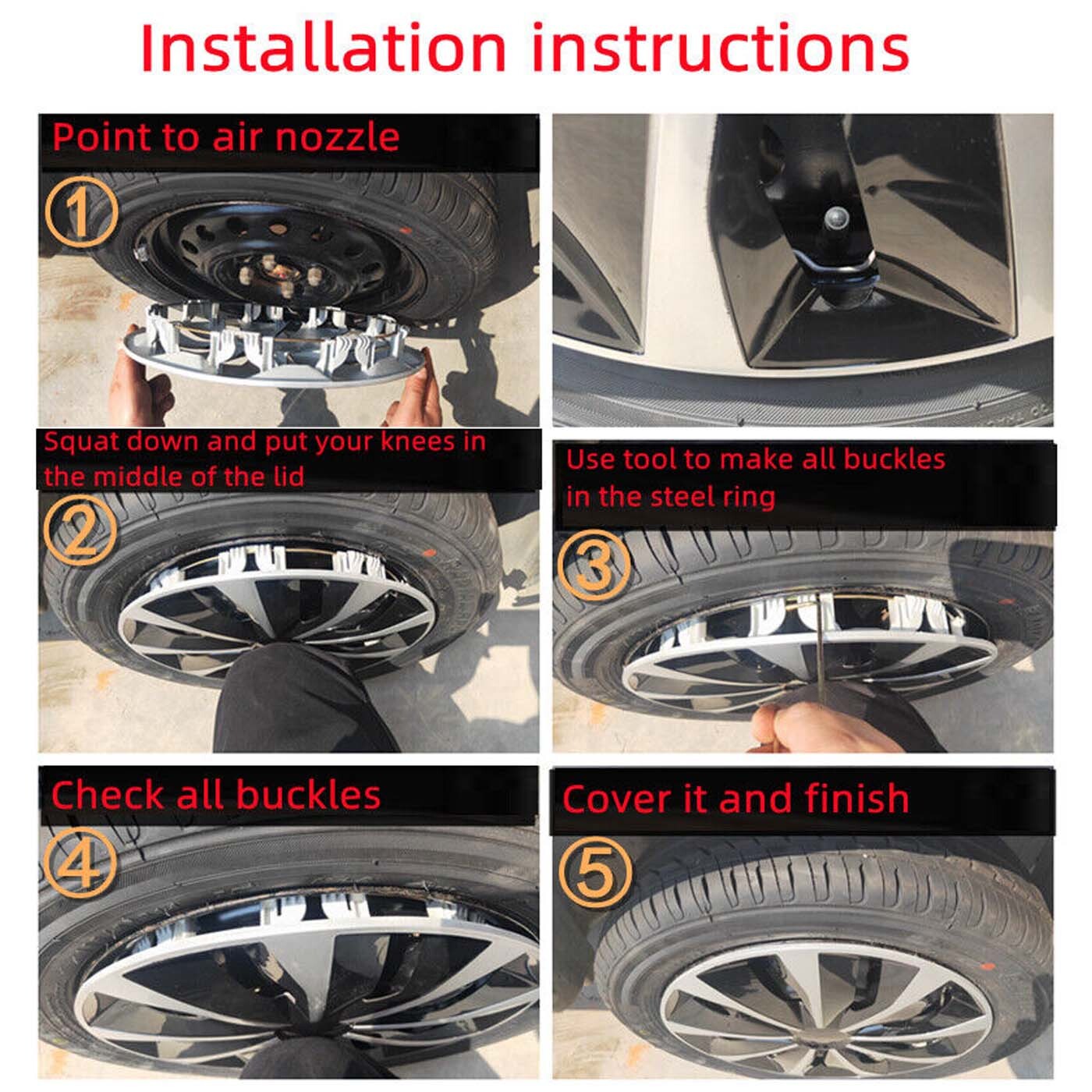 Installation instructions

Point to air nozzle

①

Squat down and put your knees in the middle of the lid

②

Use tool to make all buckles in the steel ring

③

Check all buckles

④

Cover it and finish

⑤