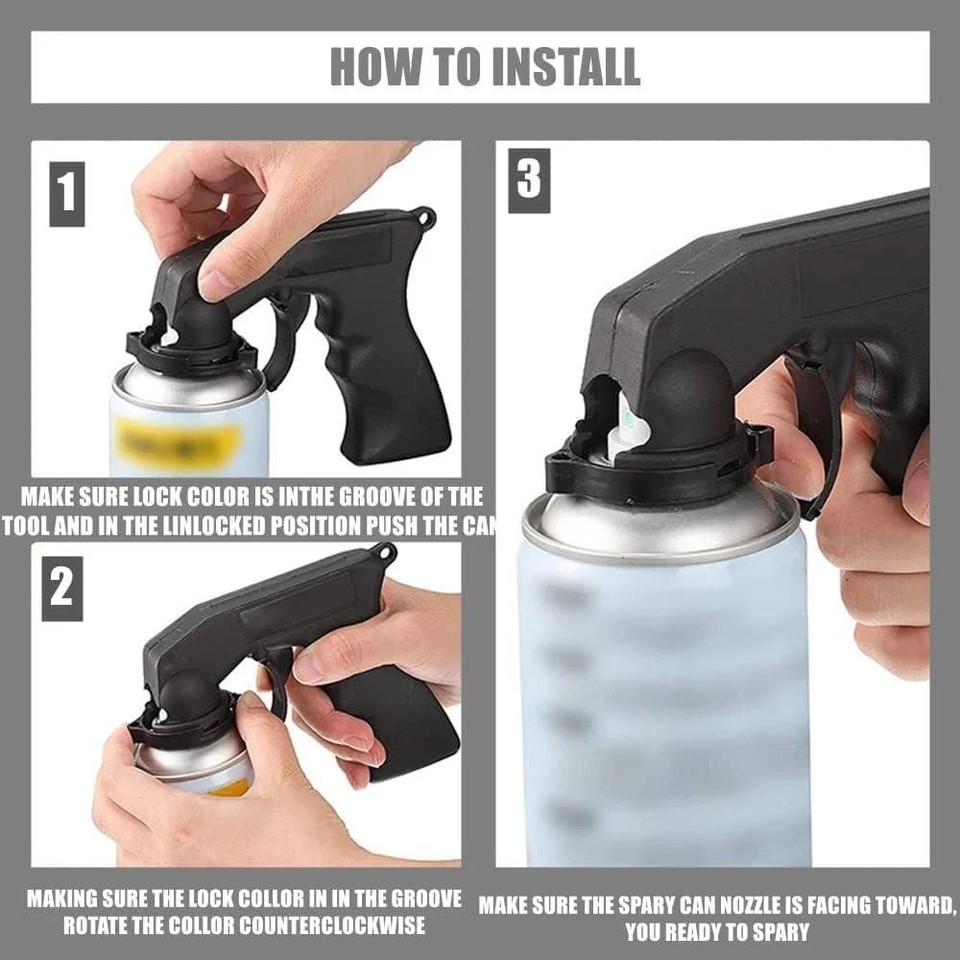 HOW TO INSTALL

1

MAKE SURE LOCK COLOR IS INTHE GROOVE OF THE TOOL AND IN THE LINLOCKED POSITION PUSH THE CAN

2

MAKING SURE THE LOCK COLLOR IN IN THE GROOVE ROTATE THE COLLOR COUNTERCLOCKWISE

3

MAKE SURE THE SPARY CAN NOZZLE IS FACING TOWARD, YOU READY TO SPARY