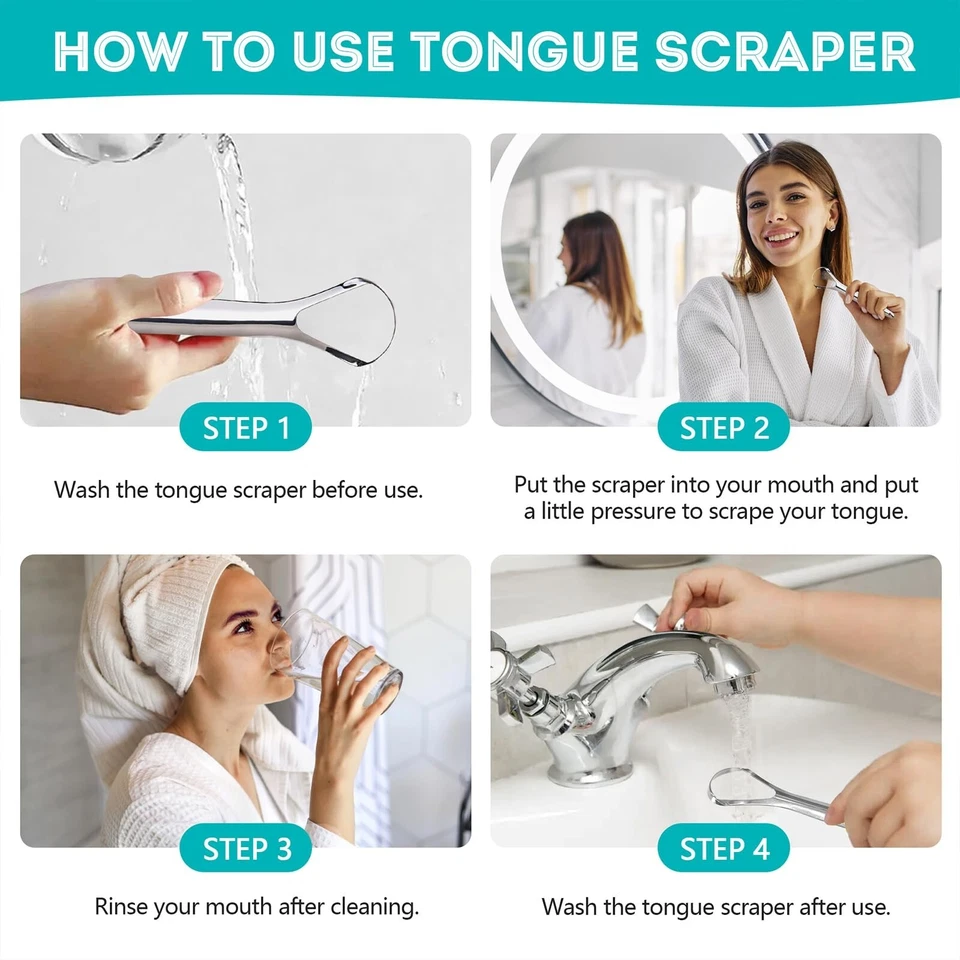 HOW TO USE TONGUE SCRAPER

STEP 1

Wash the tongue scraper before use.

STEP 2

Put the scraper into your mouth and put a little pressure to scrape your tongue.

STEP 3

Rinse your mouth after cleaning.

STEP 4

Wash the tongue scraper after use.