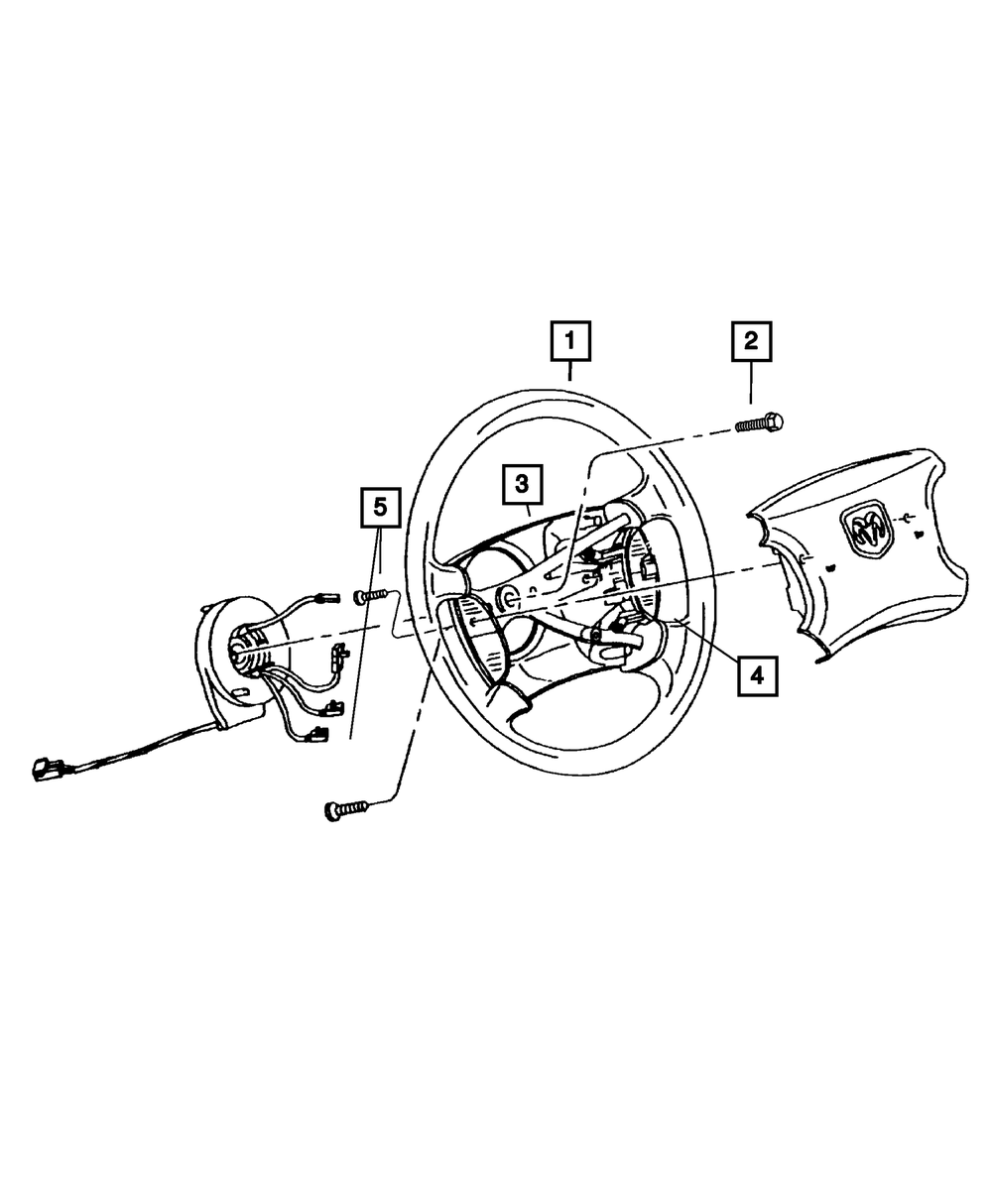 1
2
3
5
4