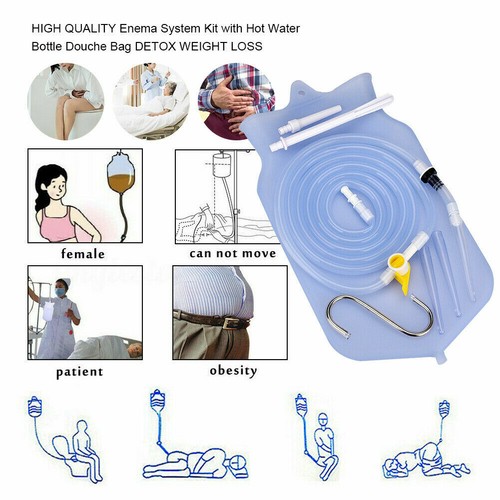 HIGH QUALITY Enema System Kit with Hot Water Bottle Douche Bag DETOX WEIGHT LOSS

female

can not move

patient

obesity