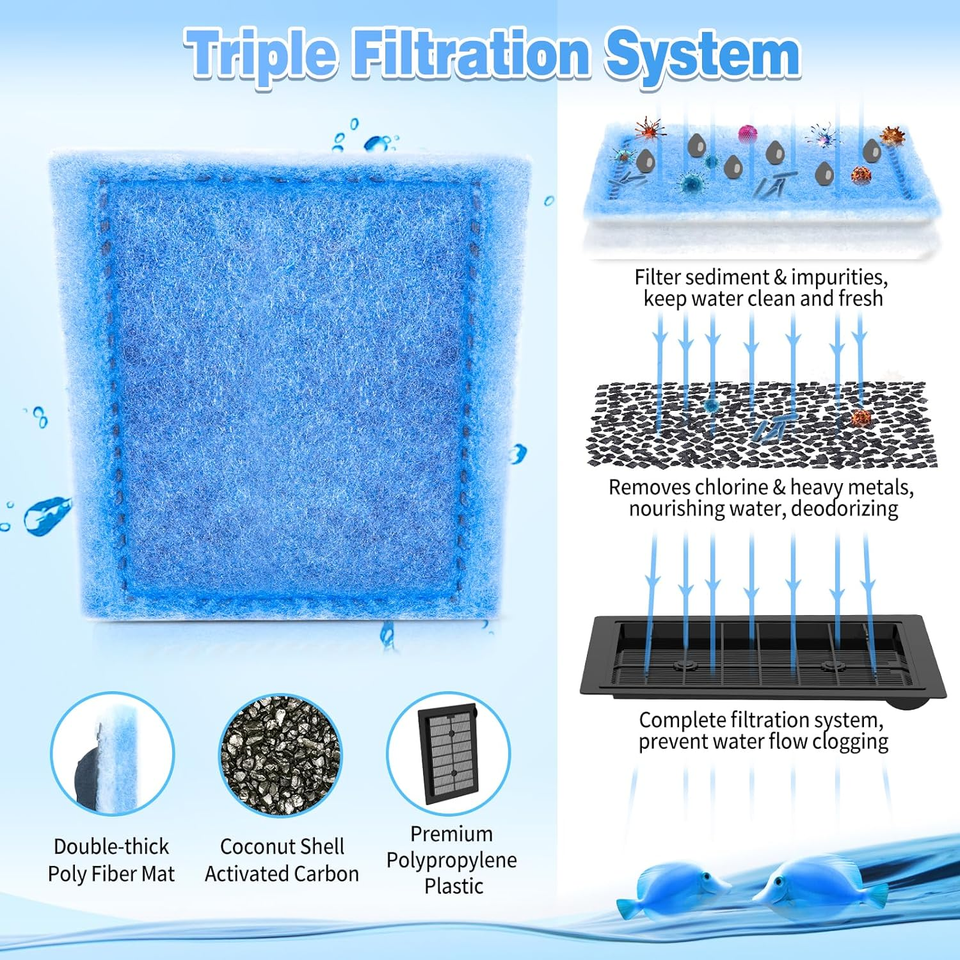 Triple Filtration System

Filter sediment & impurities, keep water clean and fresh

Removes chlorine & heavy metals, nourishing water, deodorizing

Complete filtration system, prevent water flow clogging

Double-thick Poly Fiber Mat

Coconut Shell Activated Carbon

Premium Polypropylene Plastic