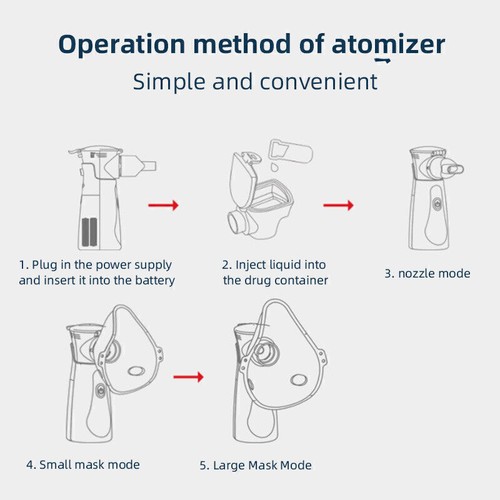 Operation method of atomizer

Simple and convenient

1. Plug in the power supply and insert it into the battery

2. Inject liquid into the drug container

3. nozzle mode

4. Small mask mode

5. Large Mask Mode