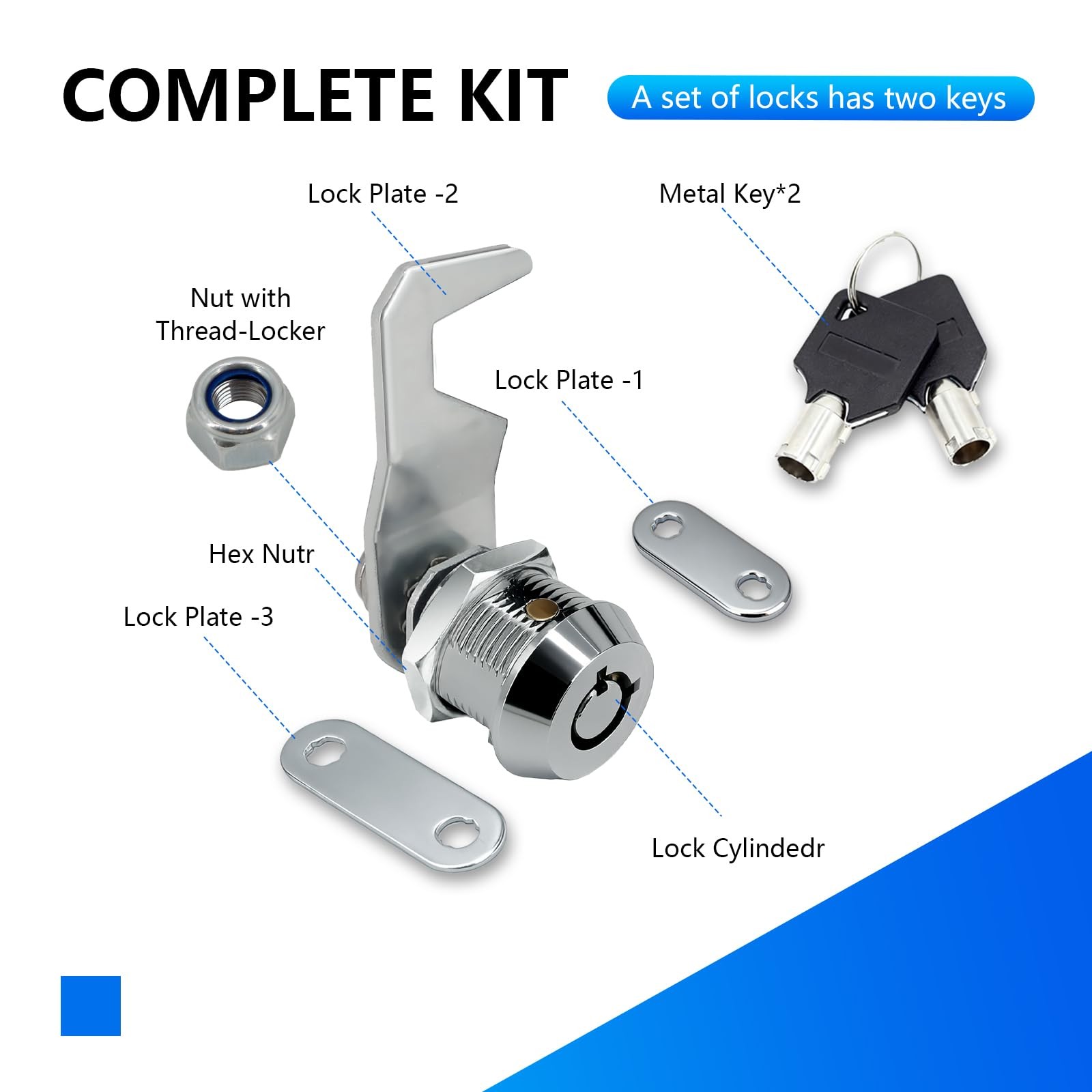 COMPLETE KIT

A set of locks has two keys

Lock Plate -2

Metal Key*2

Nut with Thread-Locker

Lock Plate -1

Hex Nutr

Lock Plate -3

Lock Cylindedr