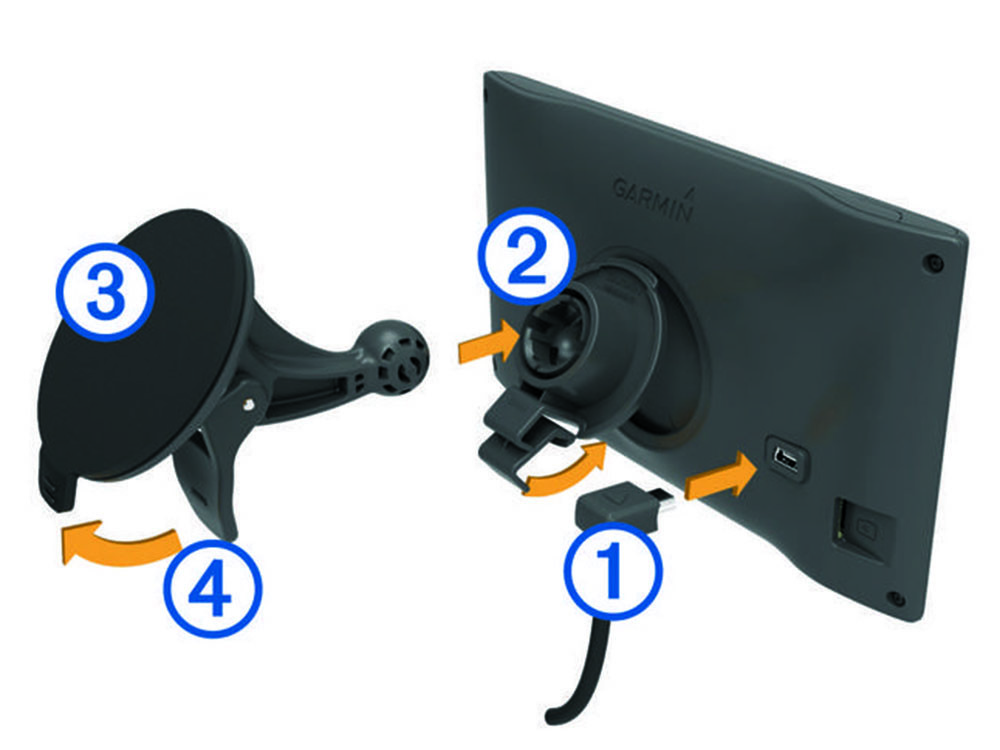 GARMIN
3
2
4
1