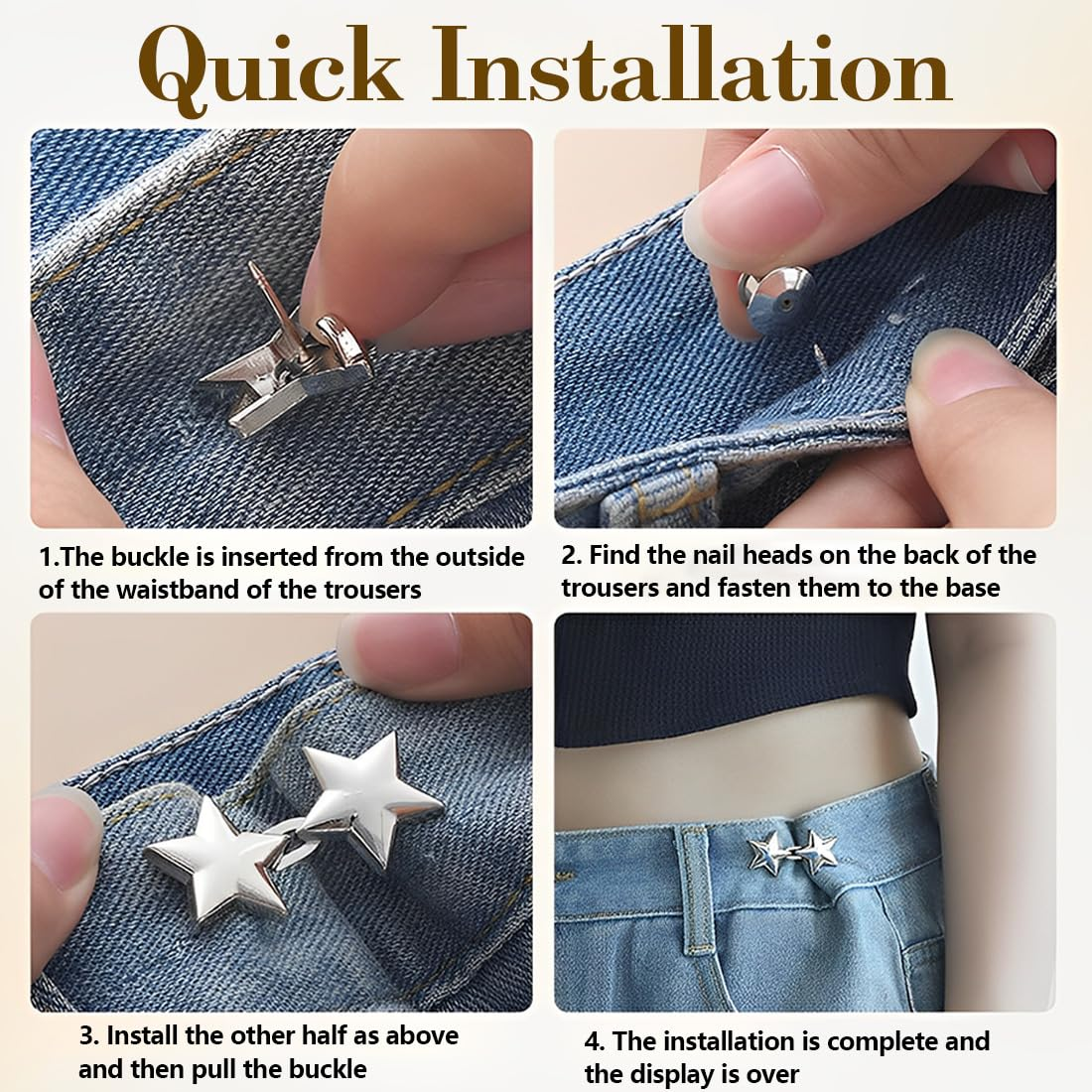 Quick Installation

1.The buckle is inserted from the outside of the waistband of the trousers

2. Find the nail heads on the back of the trousers and fasten them to the base

3. Install the other half as above and then pull the buckle

4. The installation is complete and the display is over