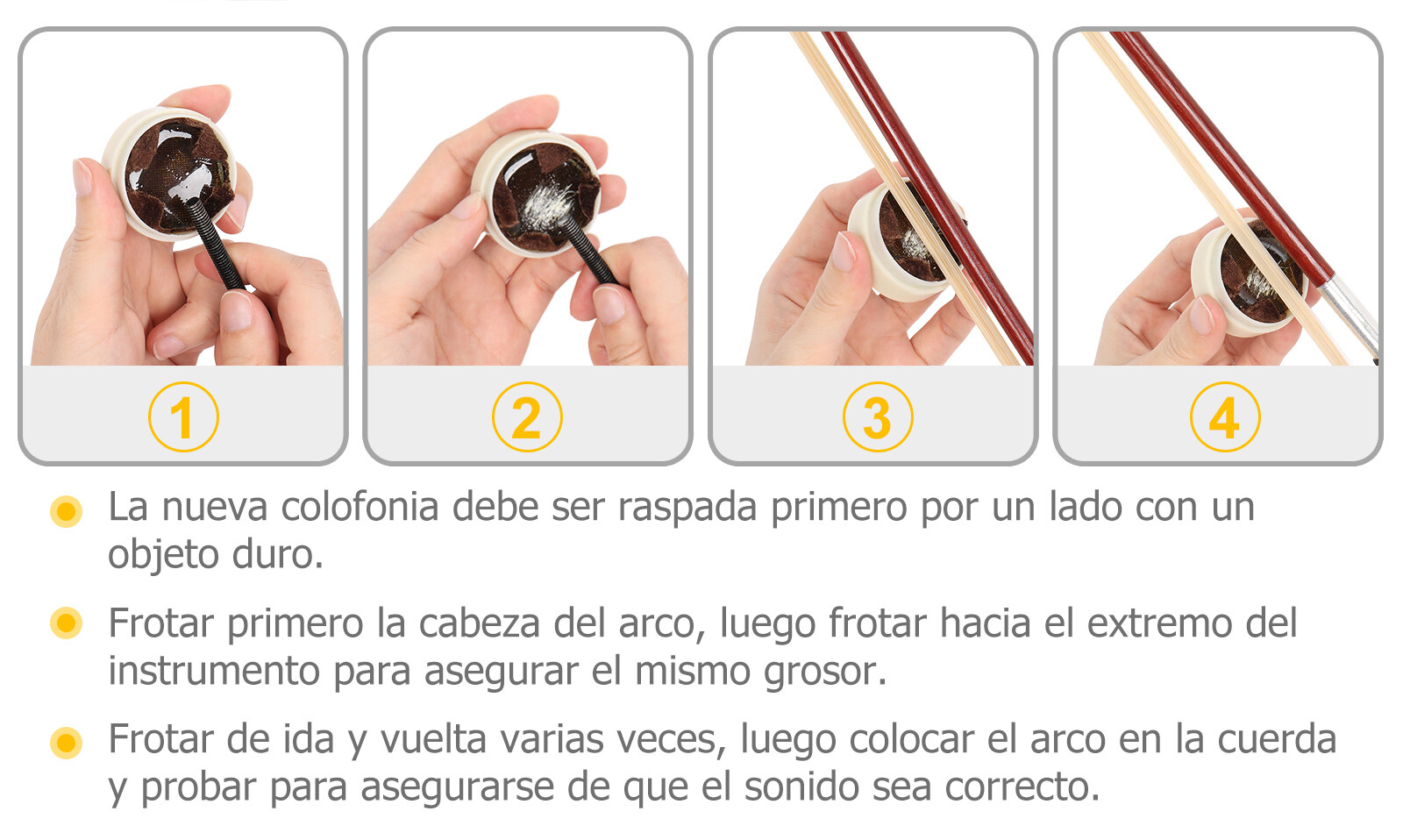 1

2

3

4

La nueva colofonia debe ser raspada primero por un lado con un objeto duro.

Frotar primero la cabeza del arco, luego frotar hacia el extremo del instrumento para asegurar el mismo grosor.

Frotar de ida y vuelta varias veces, luego colocar el arco en la cuerda y probar para asegurarse de que el sonido sea correcto.