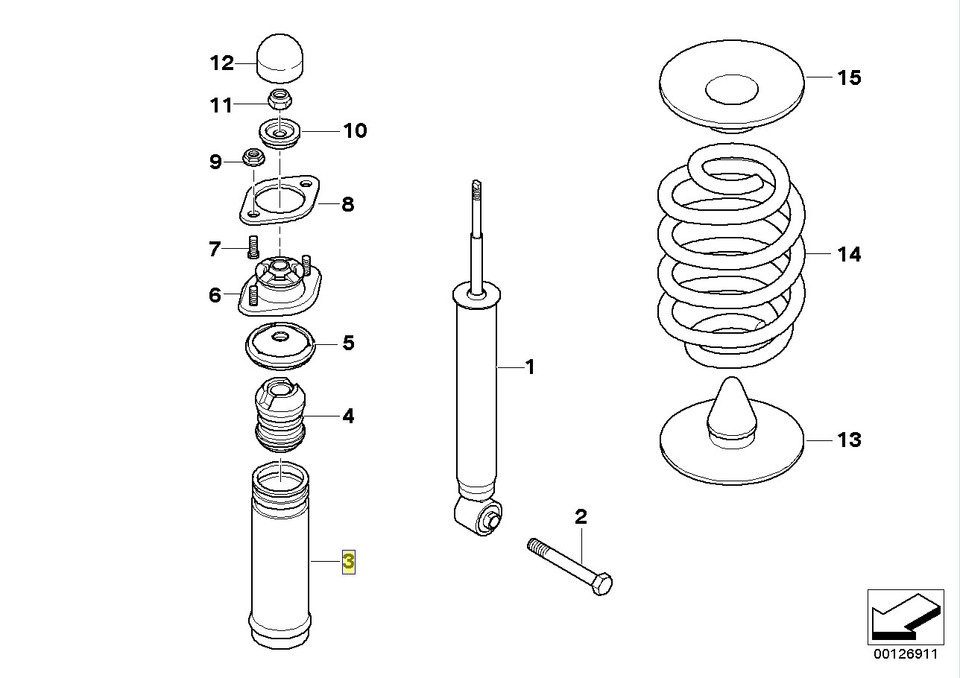 12
11
10
9
8
7
6
5
4
3
1
2
15
14
13
00126911