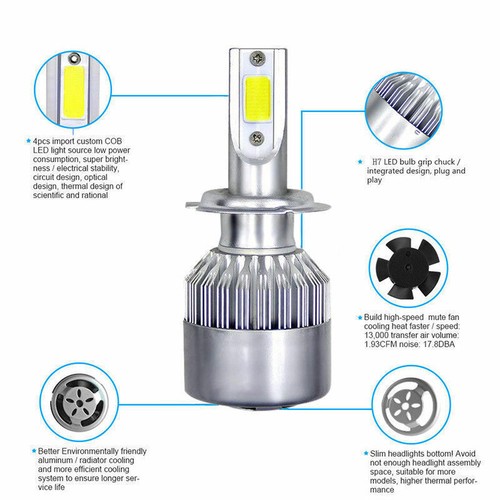 * 4pcs import custom COB LED light source low power consumption, super brightness / electrical stability, circuit design, optical design, thermal design of scientific and rational

* H7 LED bulb grip chuck / integrated design, plug and play

* Build high-speed mute fan cooling heat faster / speed: 13,000 transfer air volume: 1.93CFM noise: 17.8DBA

* Better Environmentally friendly aluminum / radiator cooling and more efficient cooling system to ensure longer service life

* Slim headlights bottom! Avoid not enough headlight assembly space, suitable for more models, higher thermal performance