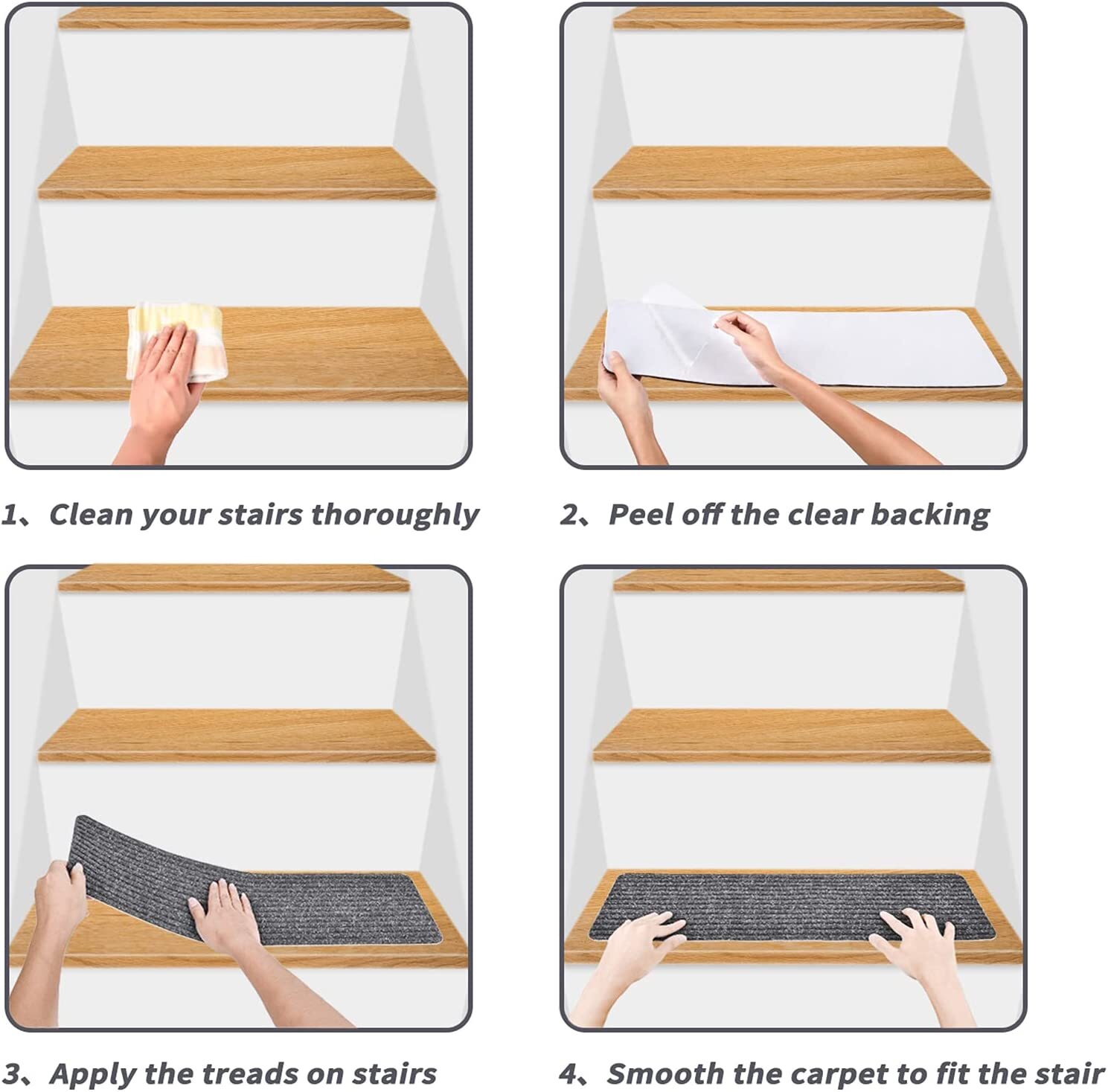 1、Clean your stairs thoroughly

2、Peel off the clear backing

3、Apply the treads on stairs

4、Smooth the carpet to fit the stair