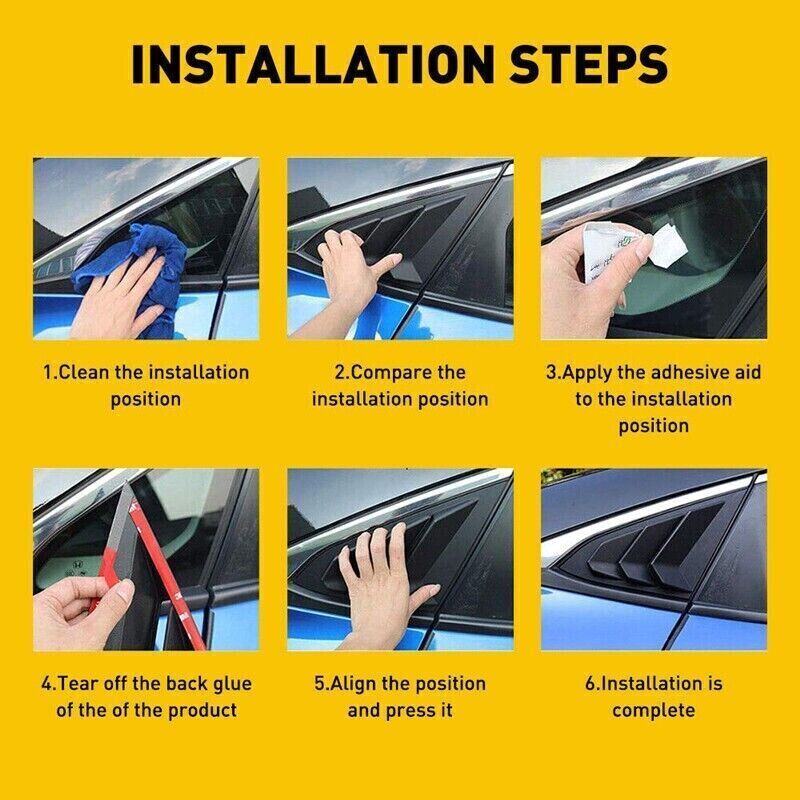 INSTALLATION STEPS

1.Clean the installation position

2.Compare the installation position

3.Apply the adhesive aid to the installation position

4.Tear off the back glue of the of the product

5.Align the position and press it

6.Installation is complete