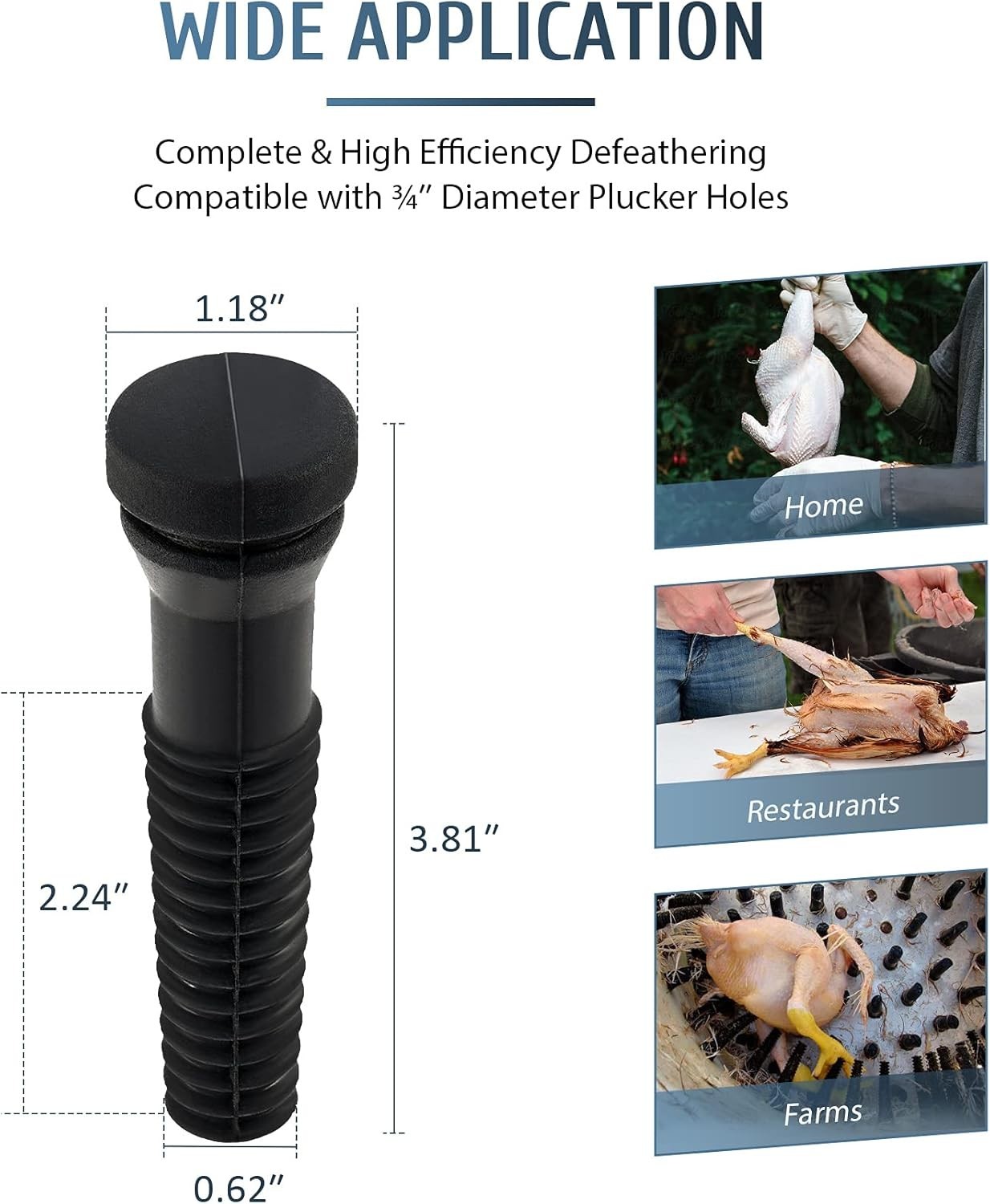 WIDE APPLICATION

Complete & High Efficiency Defeathering
Compatible with ¾″ Diameter Plucker Holes

1.18″

3.81″

2.24″

0.62″

Home

Restaurants

Farms