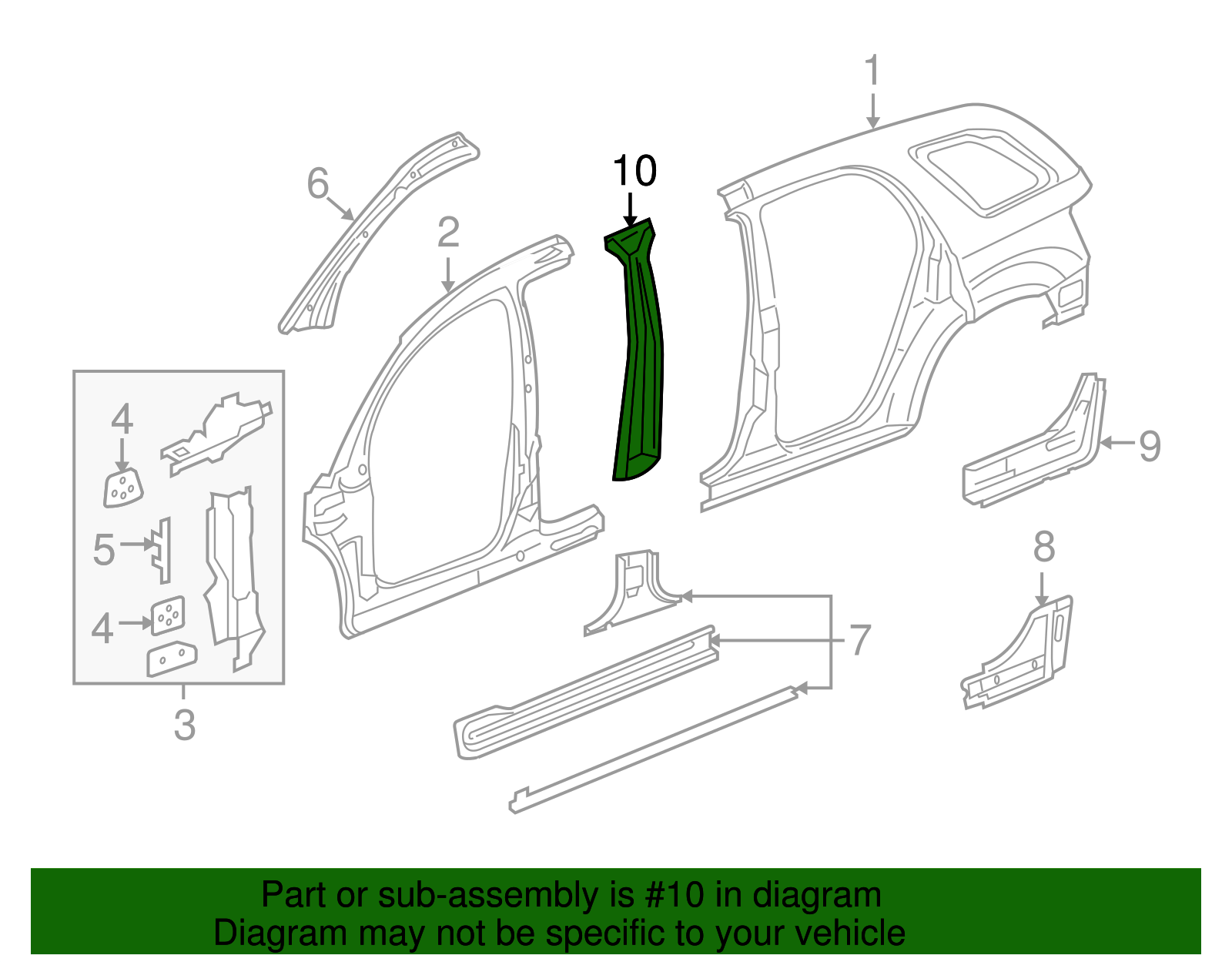 1
10
6
2
4
5
4
3
9
8
7

Part or sub-assembly is #10 in diagram
Diagram may not be specific to your vehicle