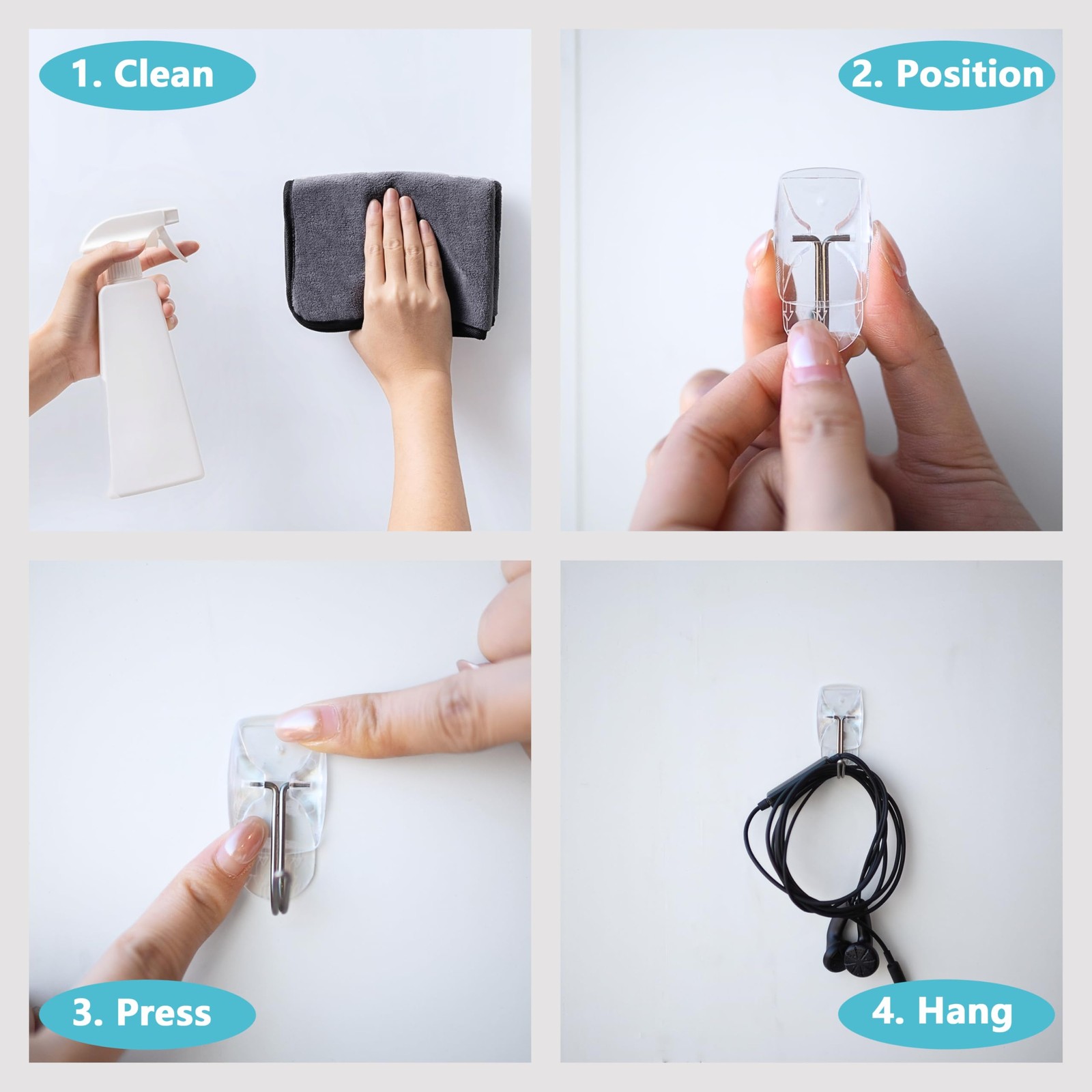 1. Clean

2. Position

3. Press

4. Hang