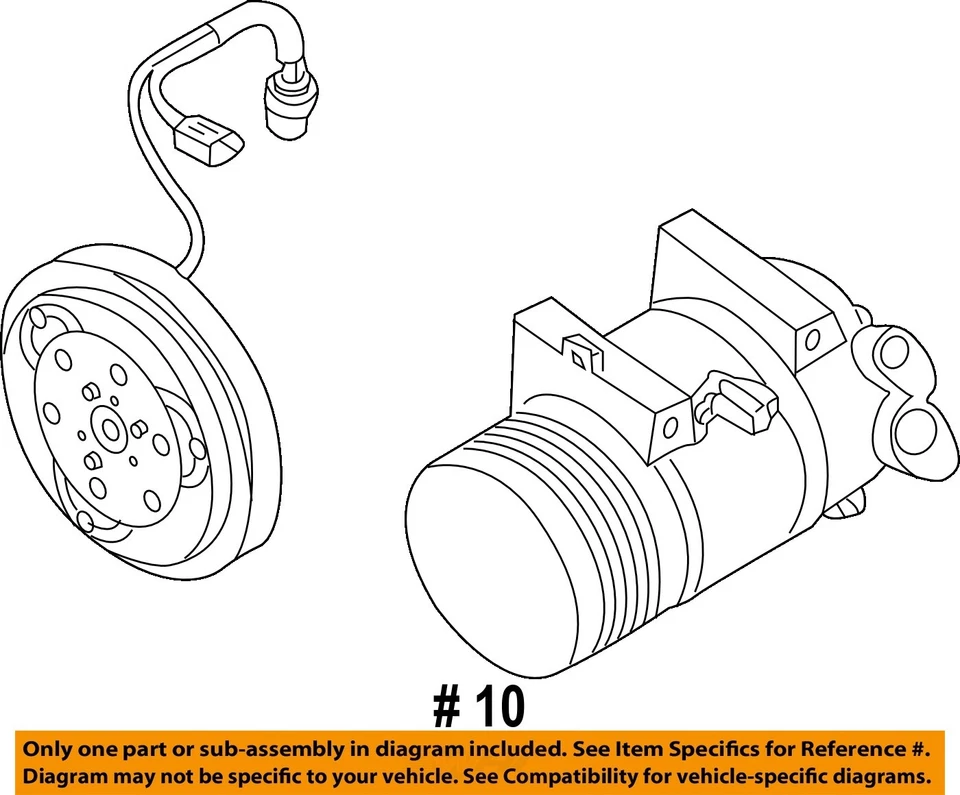 # 10

Only one part or sub-assembly in diagram included. See Item Specifics for Reference #.
Diagram may not be specific to your vehicle. See Compatibility for vehicle-specific diagrams.