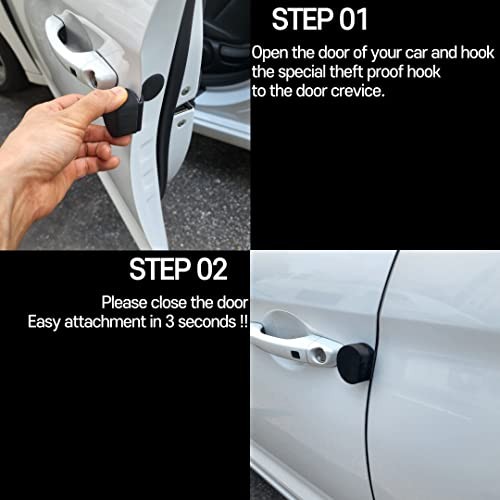 STEP 01

Open the door of your car and hook the special theft proof hook to the door crevice.

STEP 02

Please close the door
Easy attachment in 3 seconds !!