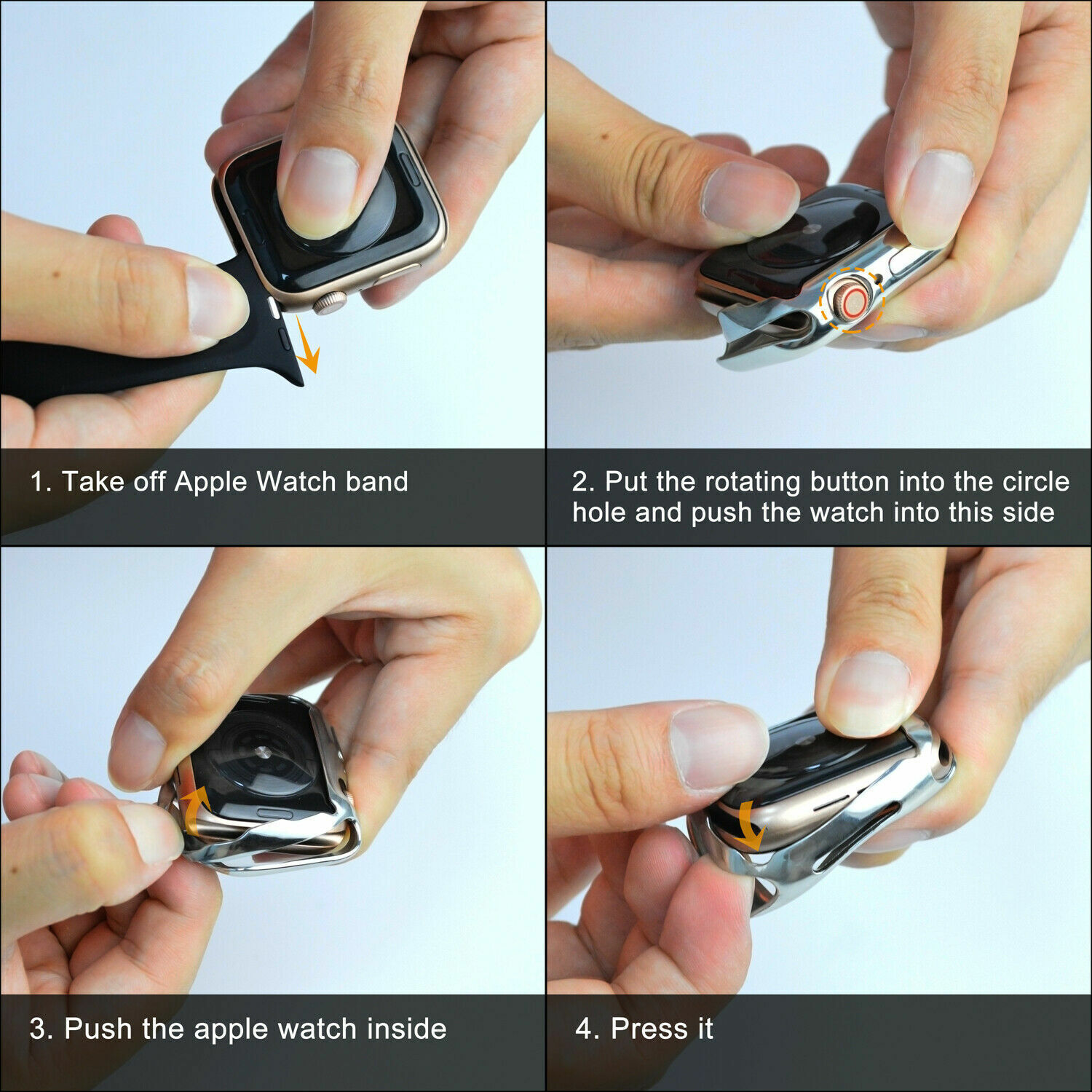 1. Take off Apple Watch band

2. Put the rotating button into the circle hole and push the watch into this side

3. Push the apple watch inside

4. Press it