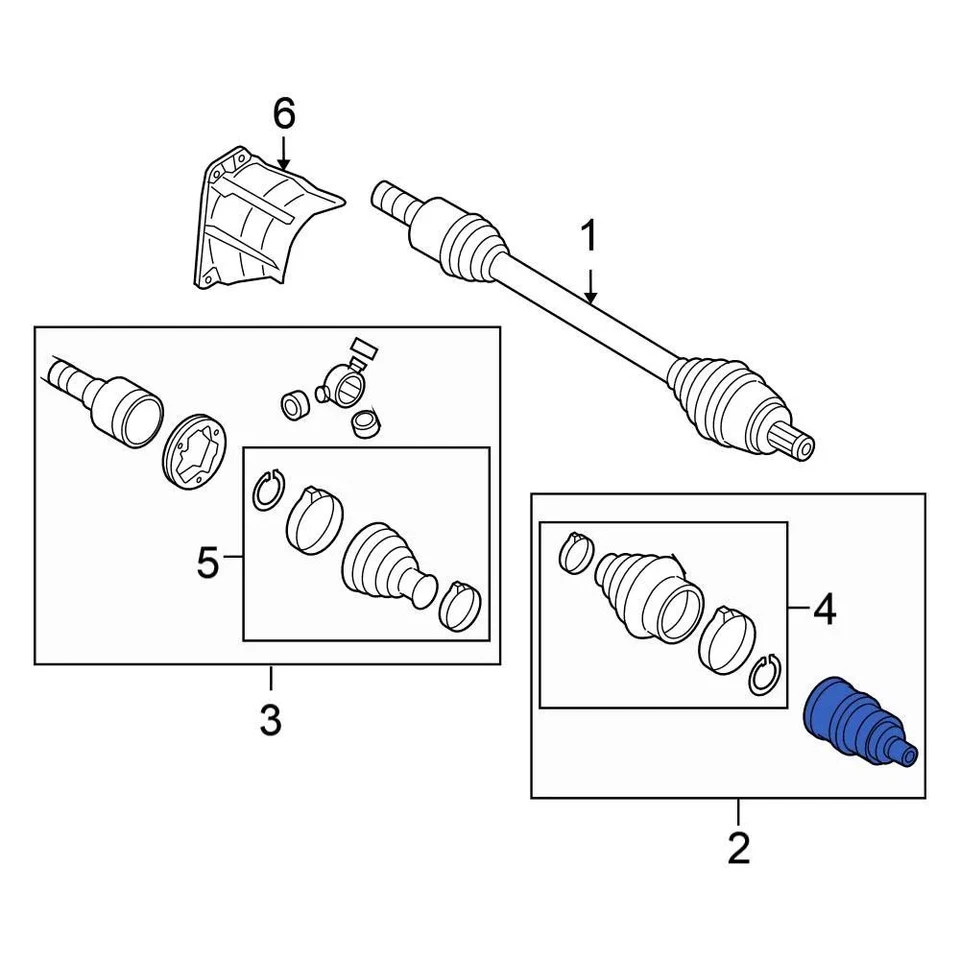 6
1
5
3
4
2